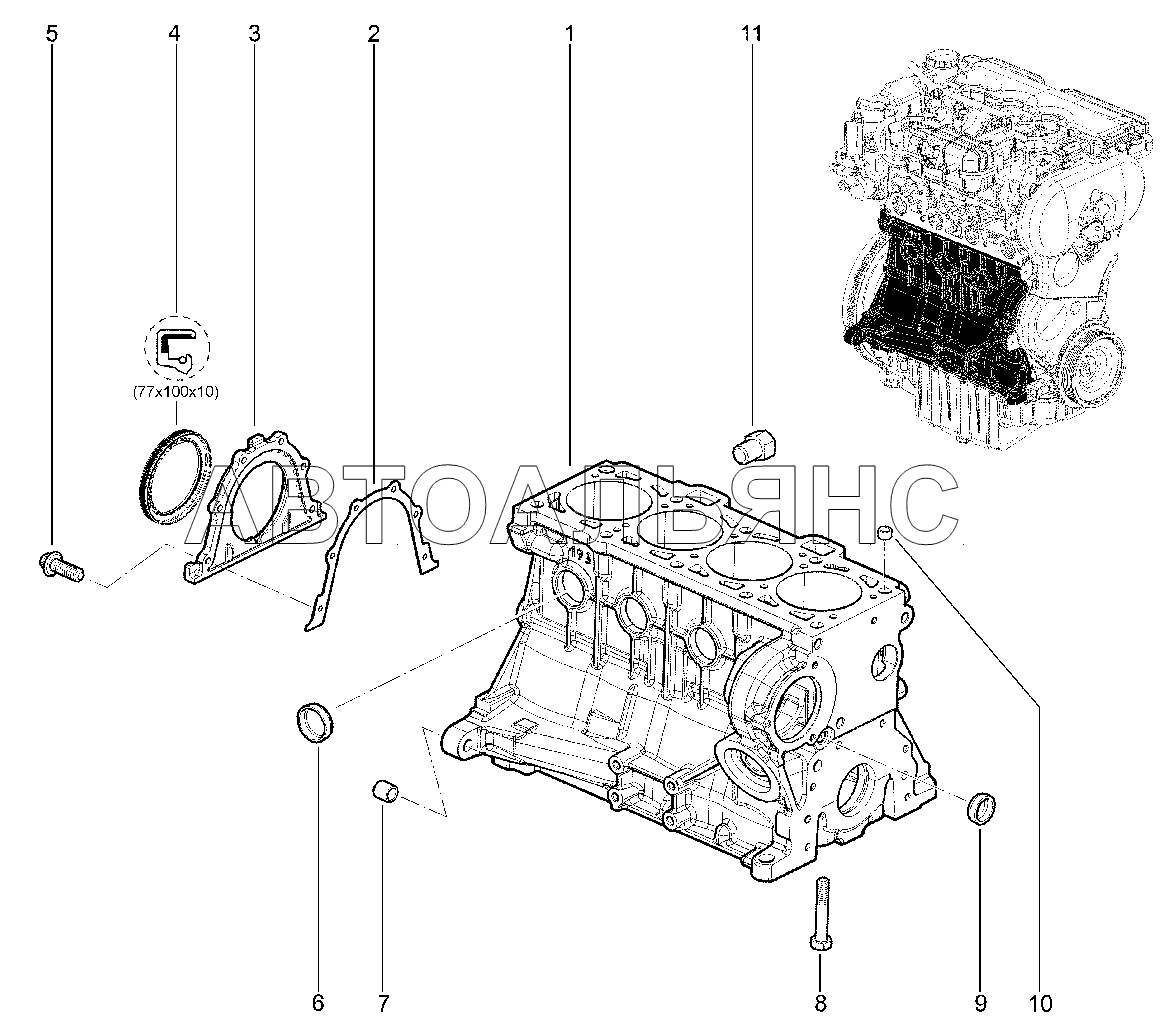 5
4
3
2
1
11
(77x100x10)
АВТОАЛЬЯНС
6
7
8
9
10