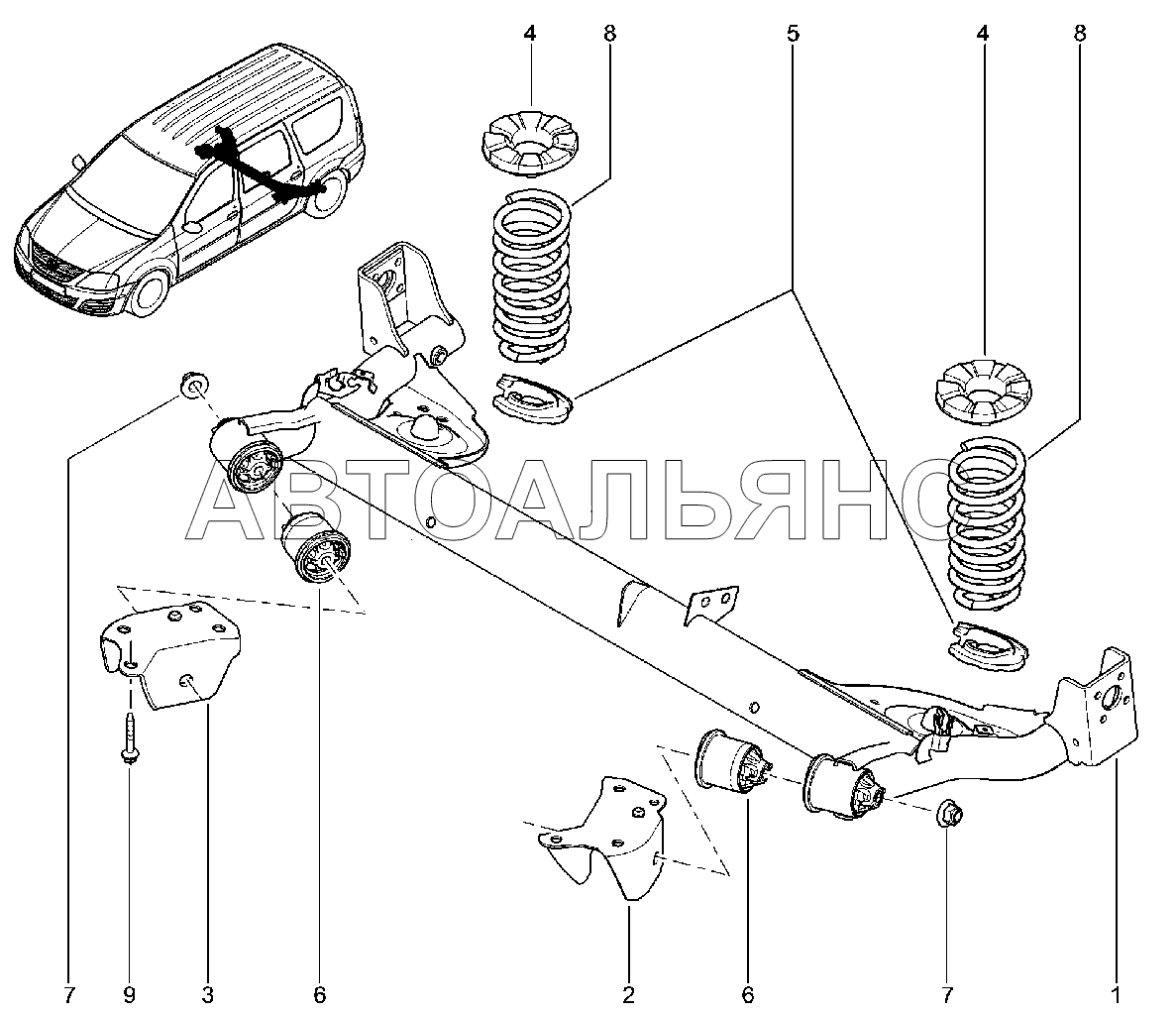 4 8 5 4 8

АВТОАЛЬЯНС

7 9 3 6 2 6 7 1