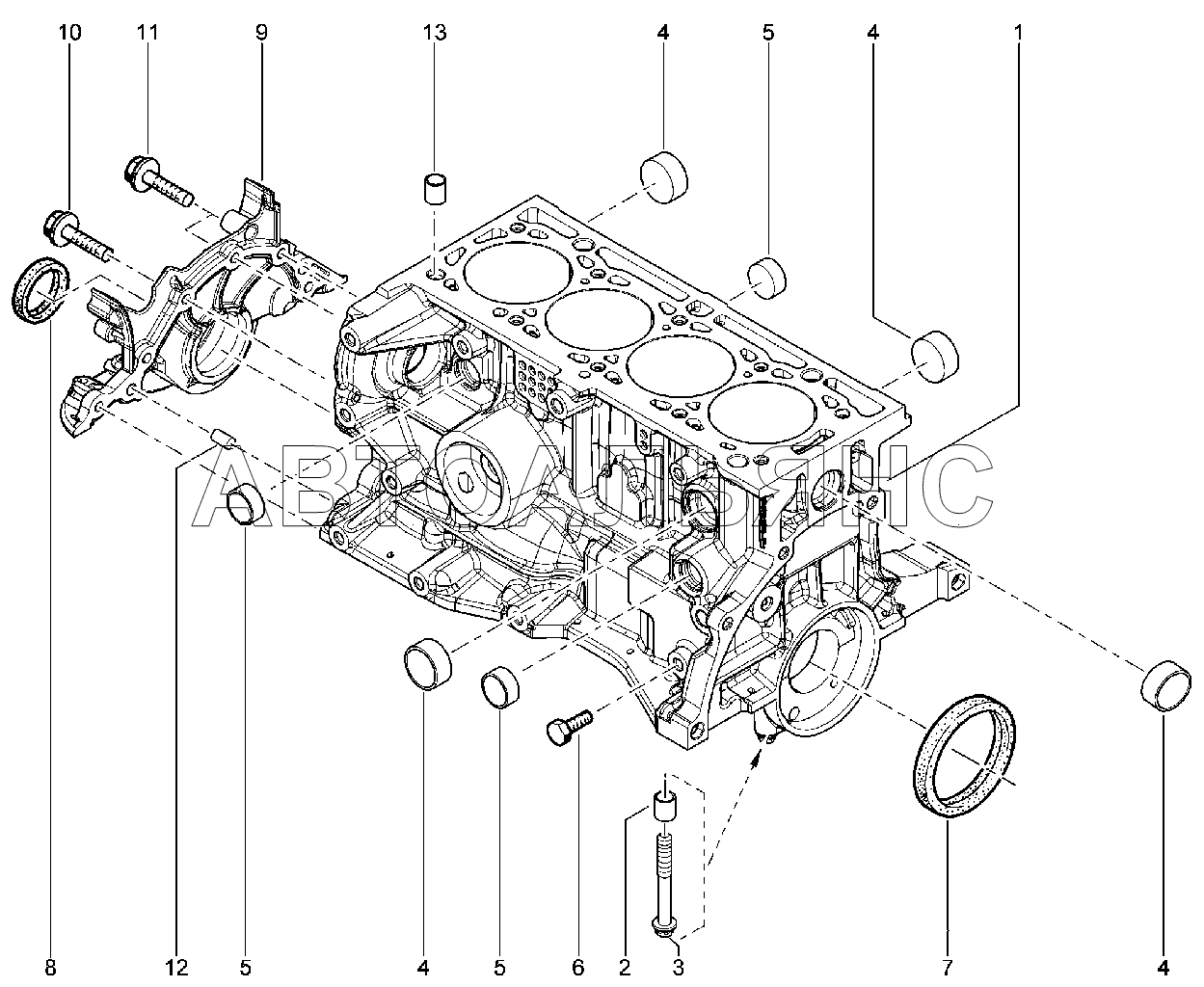 10 11 9 13 4 5 4 1

АВТОАЛЬЯНС

8 12 5 4 5 6 2 3 7 4