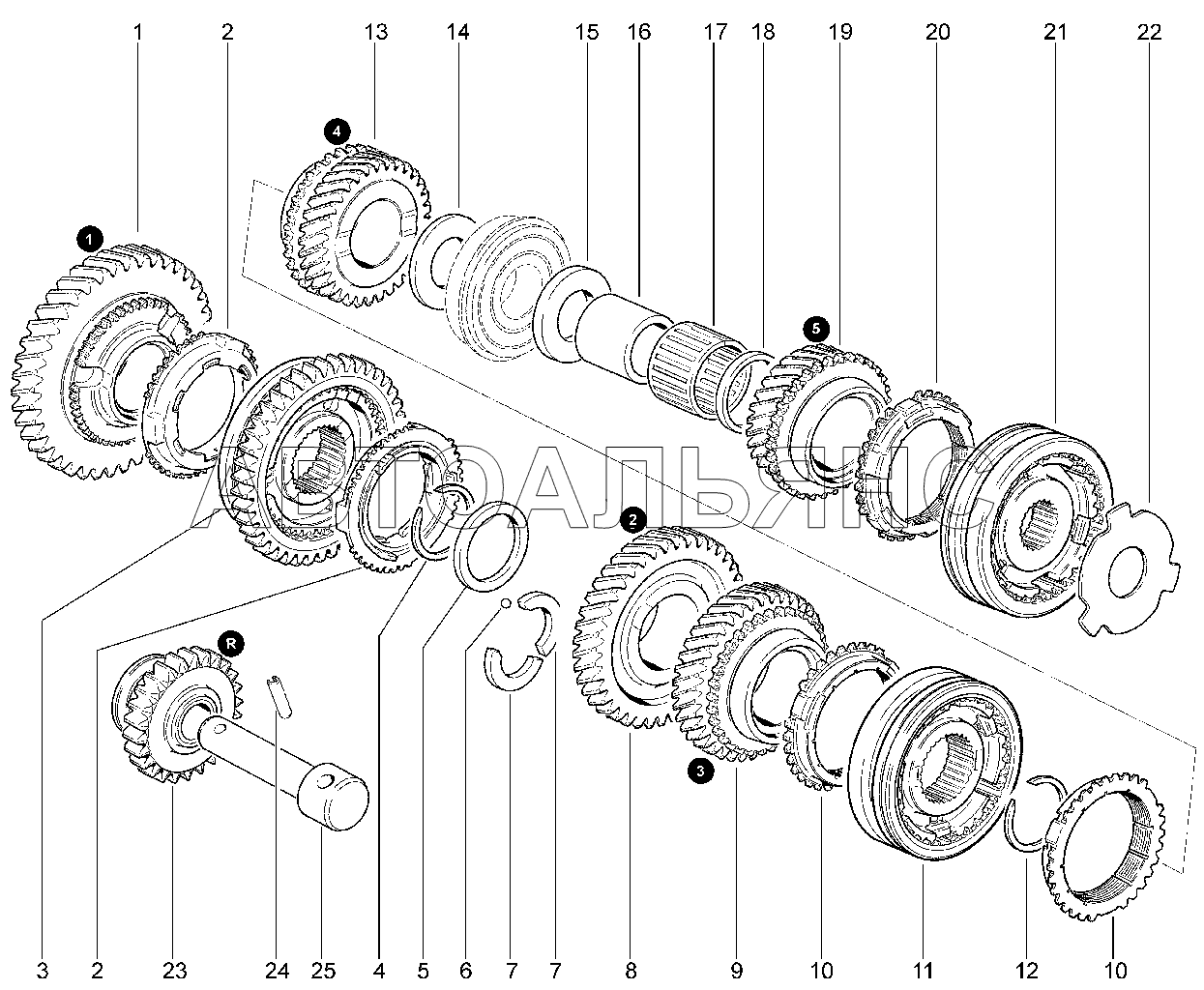 1 2 13 14 15 16 17 18 19 20 21 22

4

1

5

АВТОАЛЬЯНС

2

R

3

3 2 23 24 25 4 5 6 7 7 8 9 10 11 12 10