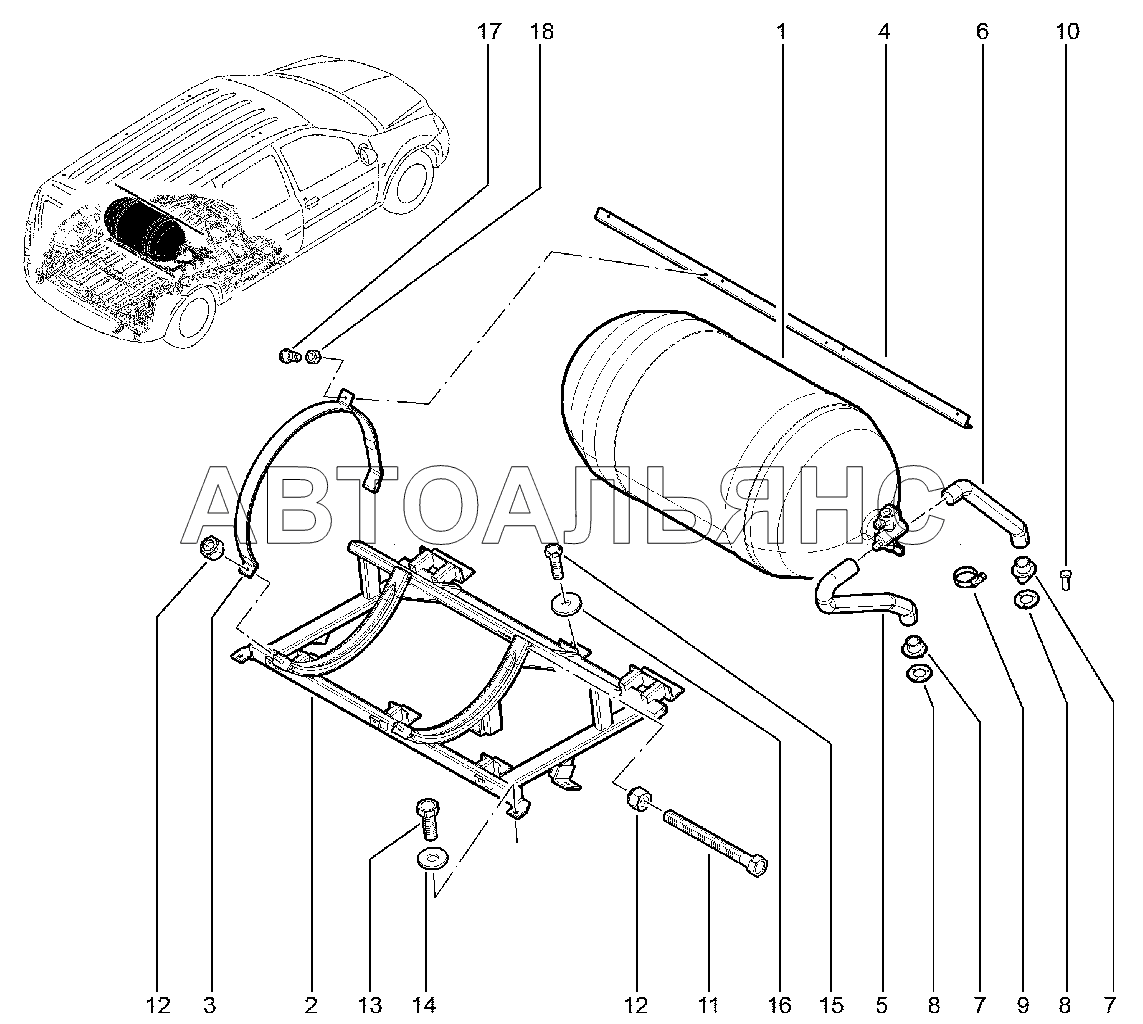 17 18 1 4 6 10

АВТОАЛЬЯНС

12 3 2 13 14 12 11 16 15 5 8 7 9 8 7