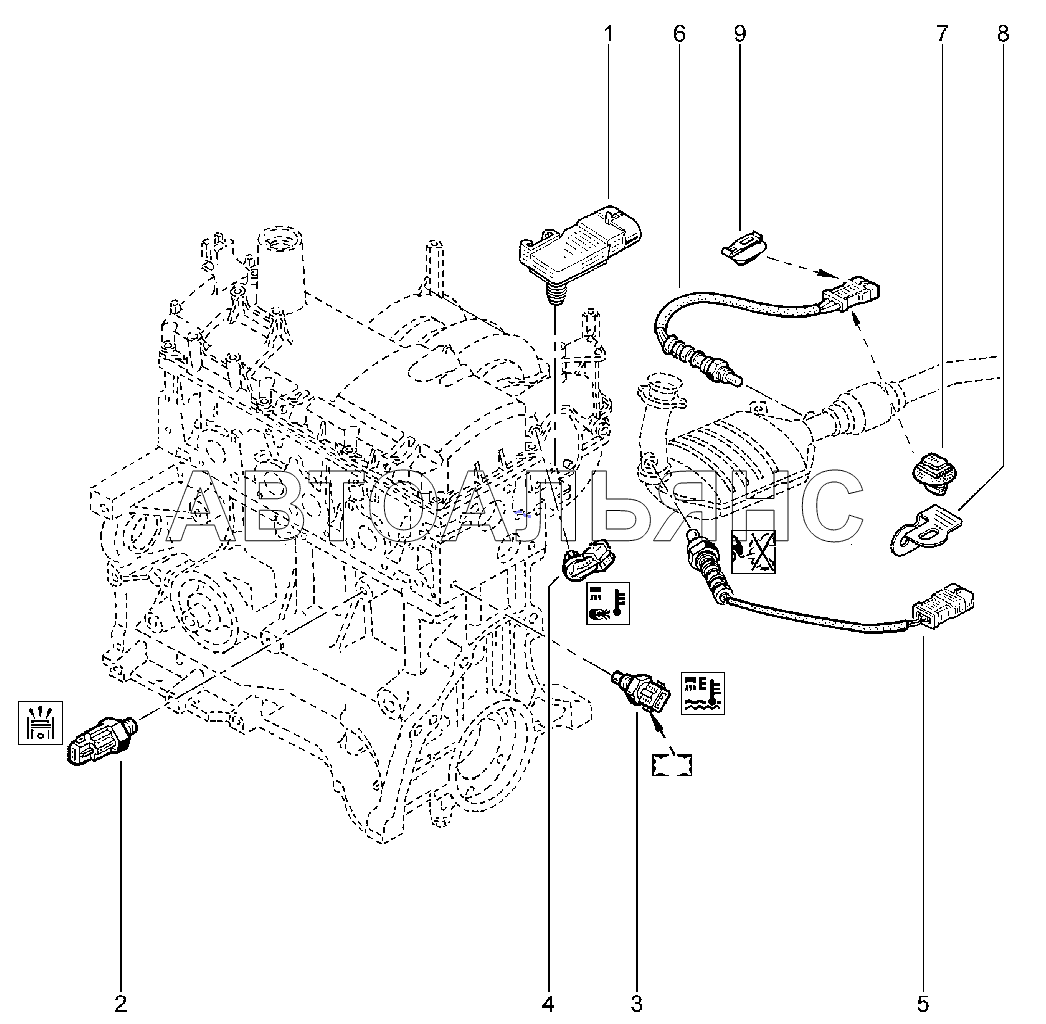 1
6
9
7
8
АВТОАЛЬЯНС
2
4
3
5