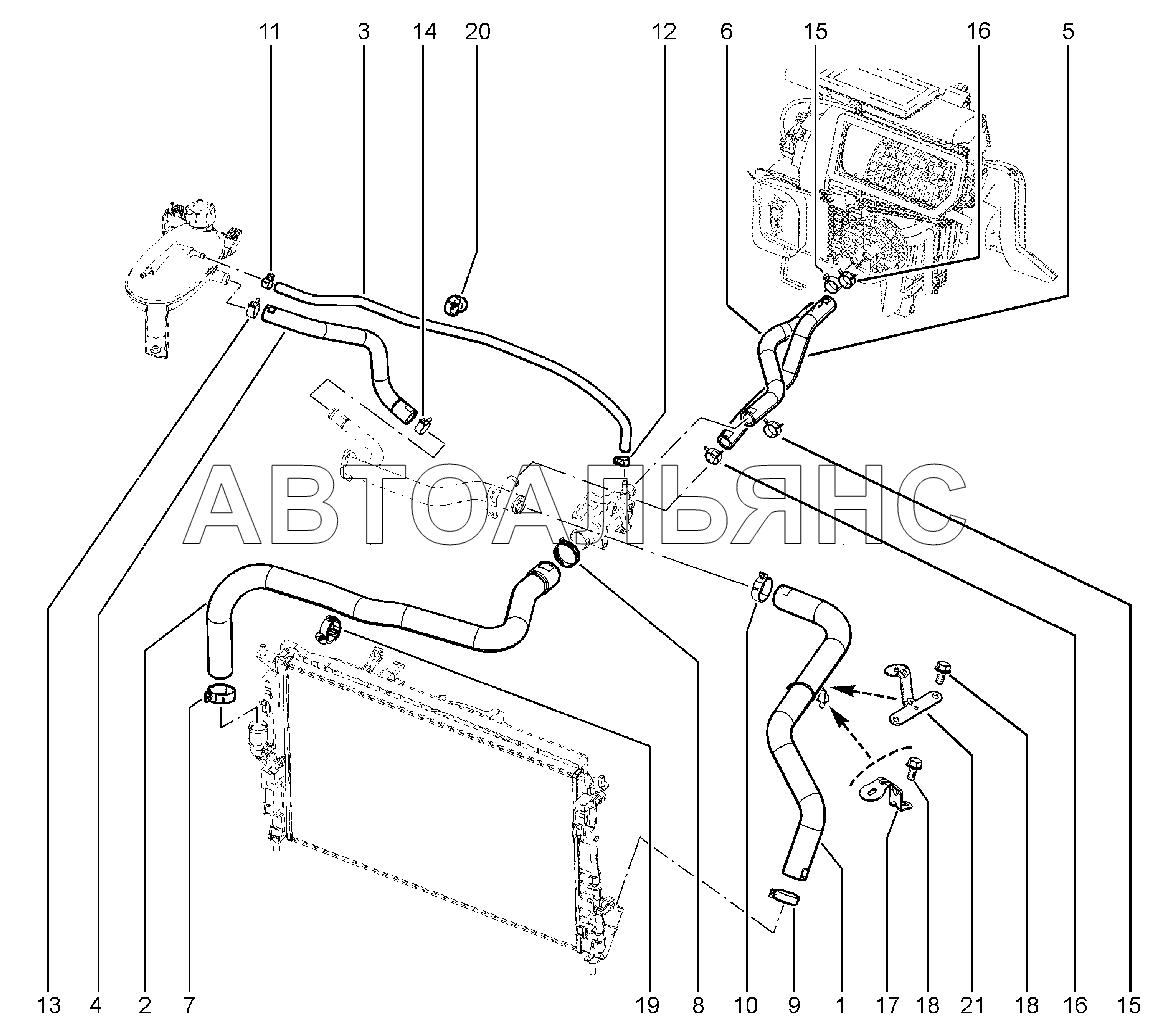 11 3 14 20 12 6 15 16 5

АВТОАЛЬЯНС

13 4 2 7 19 8 10 9 1 17 18 21 18 16 15