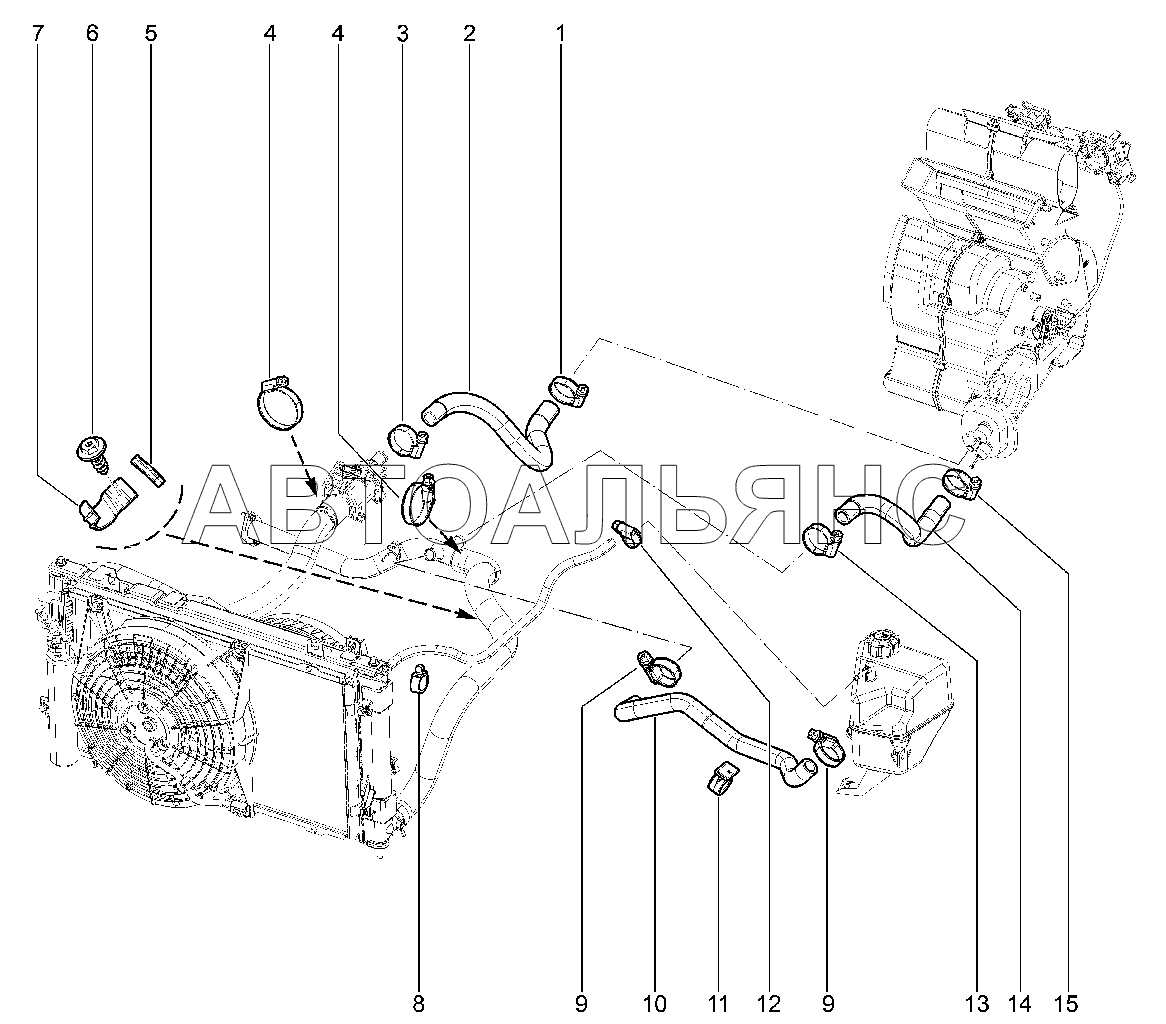 7 6 5 4 4 3 2 1

АВТОАЛЬЯНС

8 9 10 11 12 9 13 14 15