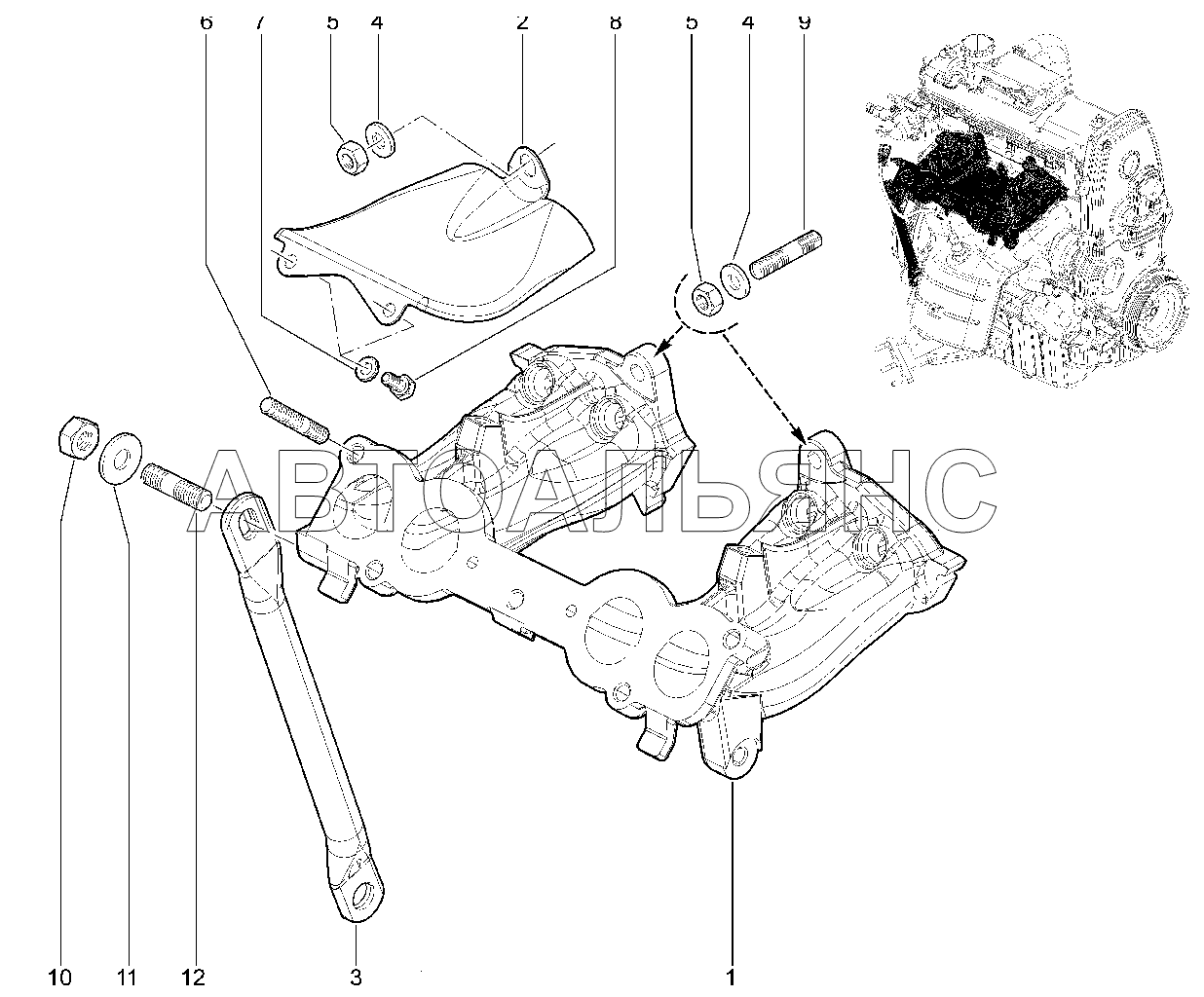 6 7 5 4 2 8 5 4 9

АВТОАЛЬЯНС

10 11 12 3 1