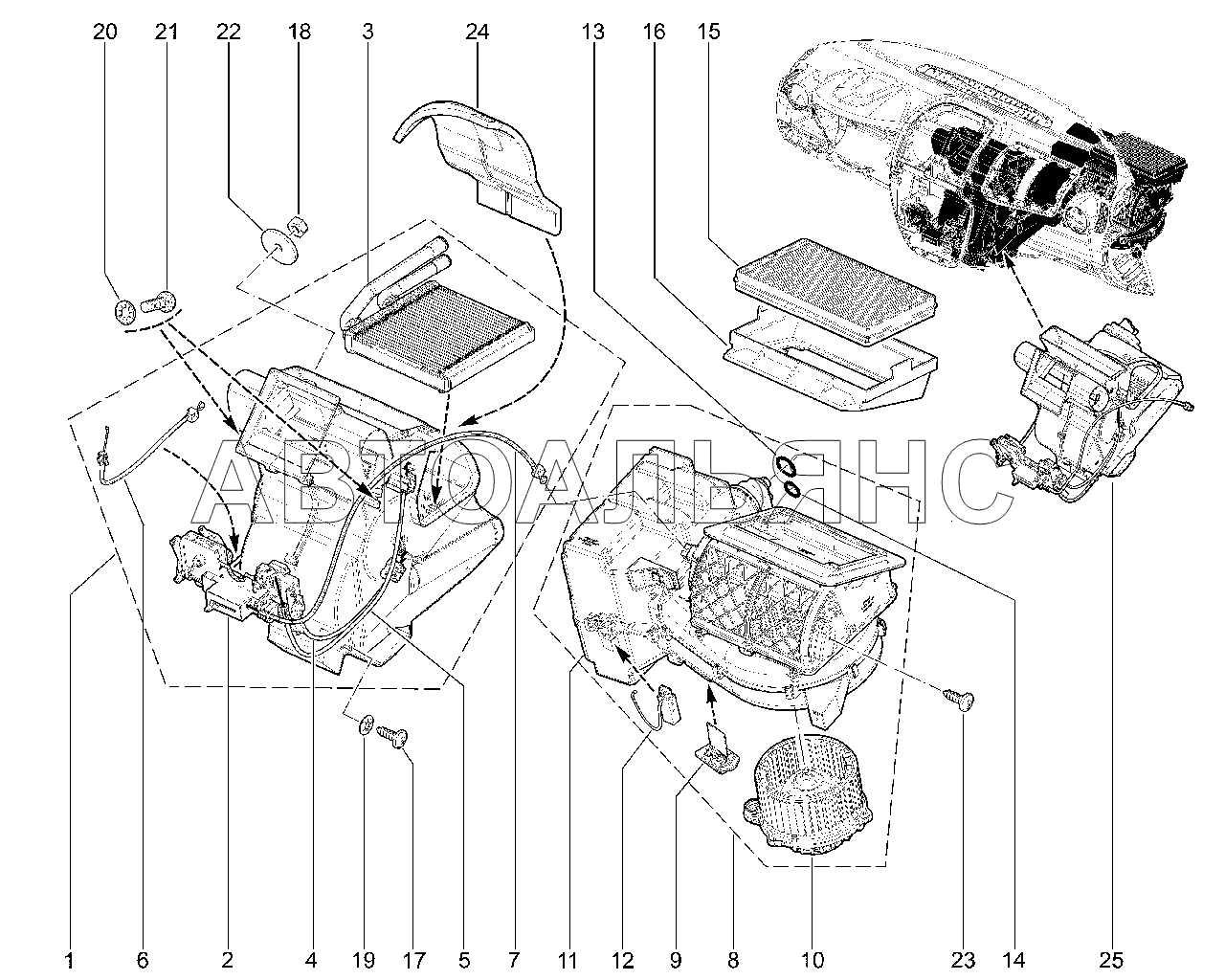 20 21 22 18 3 24 13 16 15

АВТОАЛЬЯНС

1 6 2 4 19 17 5 7 11 12 9 8 10 23 14 25