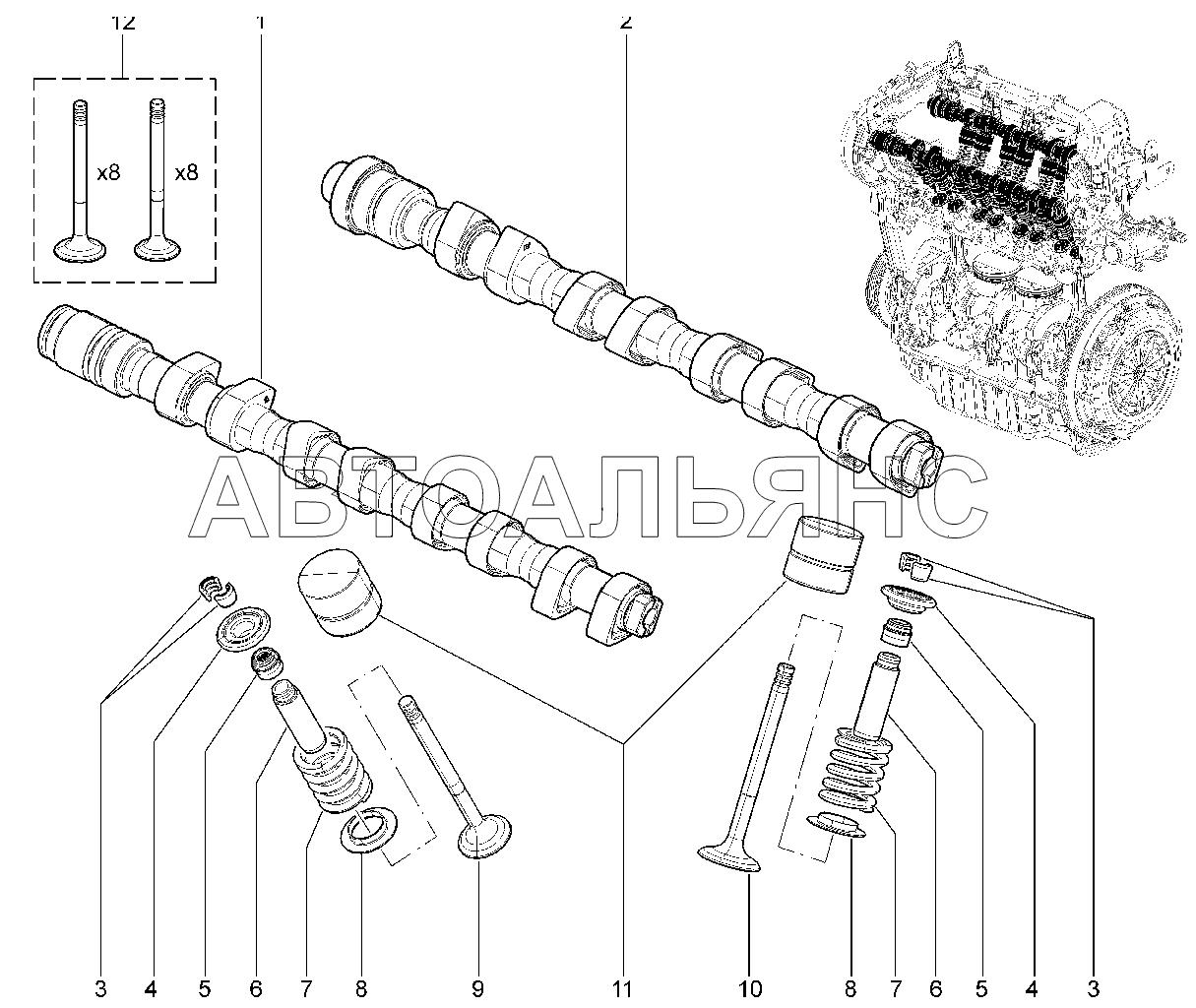 12
1
2
x8
x8
АВТОАЛЬЯНС
3
4
5
6
7
8
9
11
10
8
7
6
5
4
3