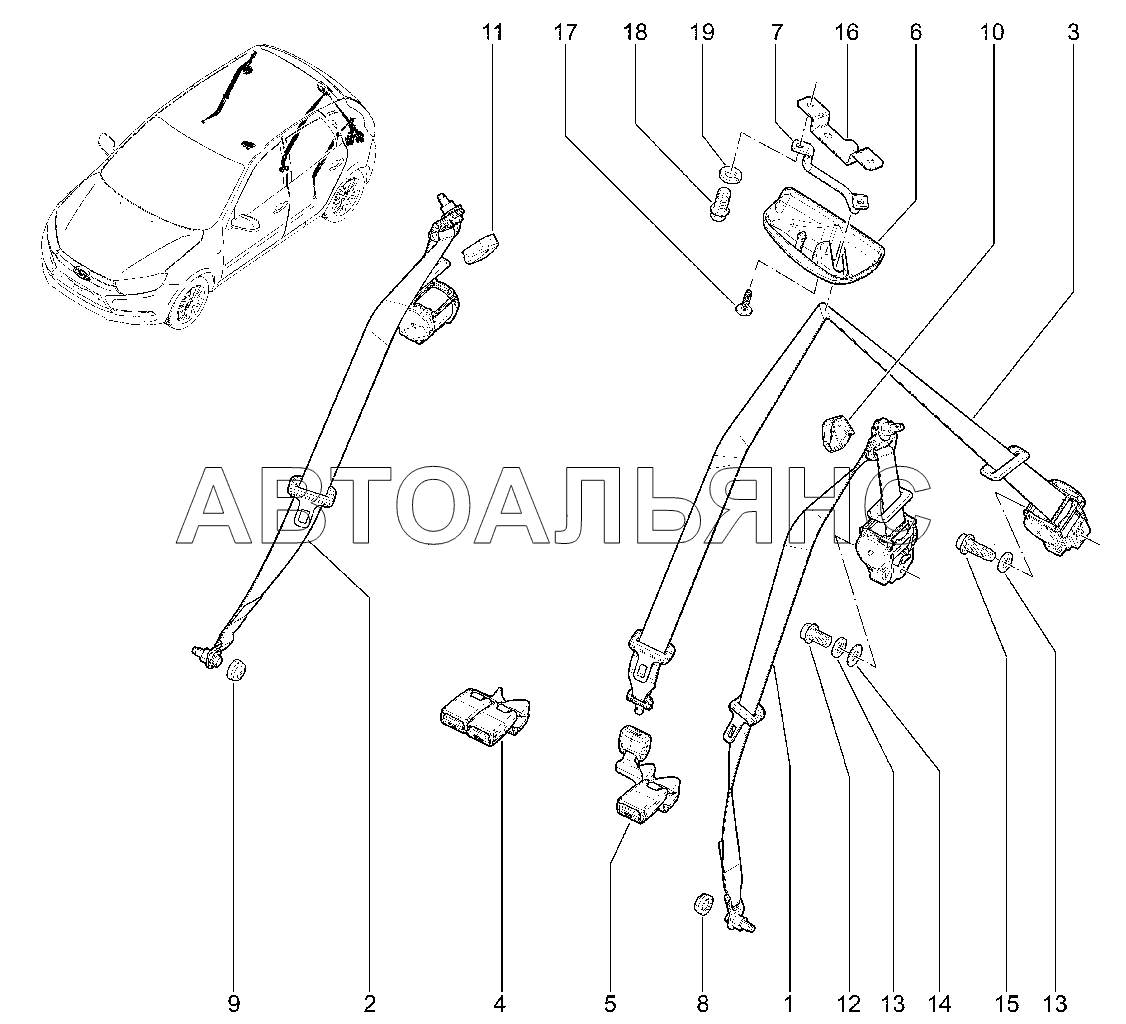 11 17 18 19 7 16 6 10 3

АВТОАЛЬЯНС

9 2 4 5 8 1 12 13 14 15 13