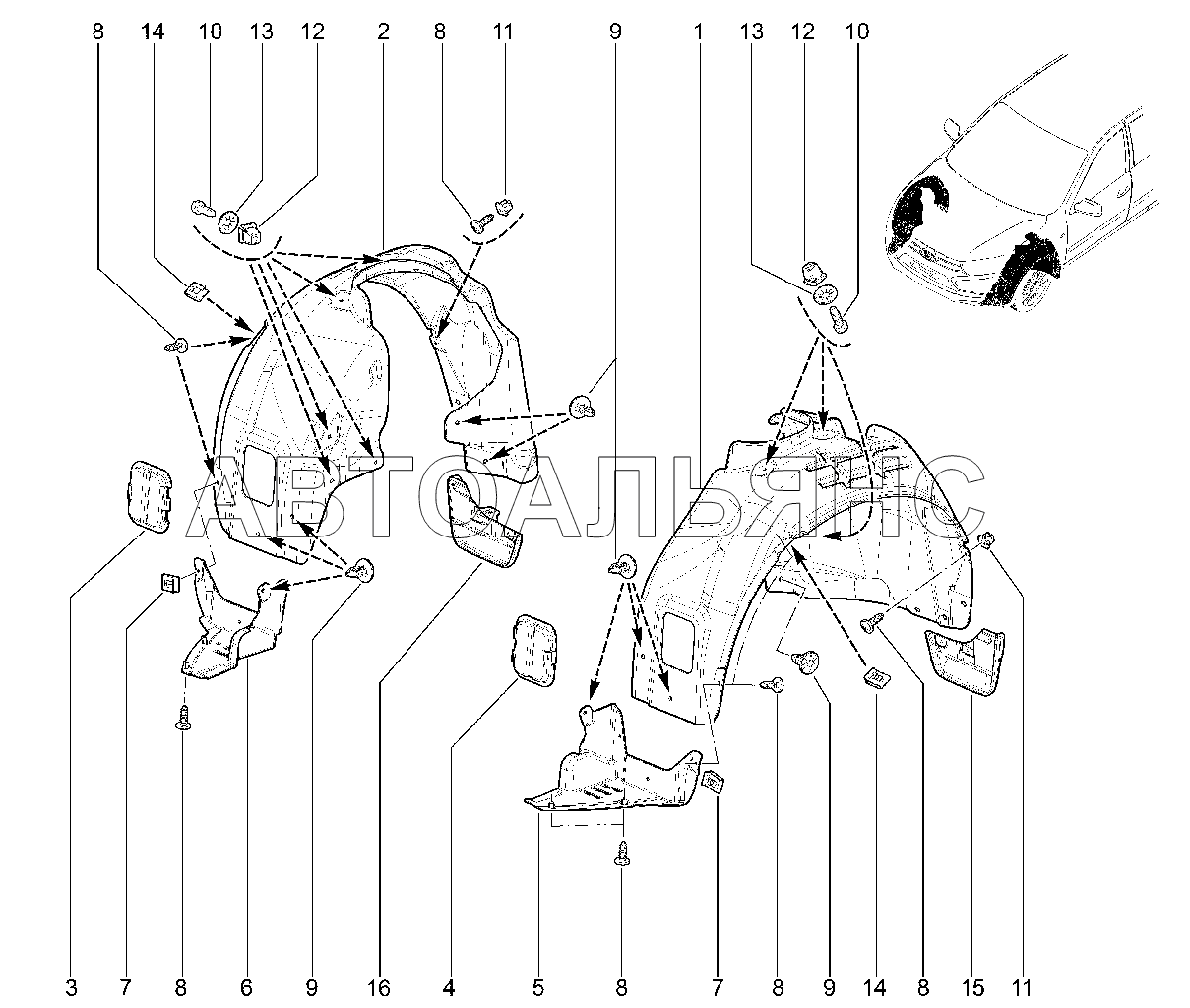 8 14 10 13 12 2 8 11 9 1 13 12 10

АВТОАЛЬЯНС

3 7 8 6 9 16 4 5 8 7 8 9 14 8 15 11