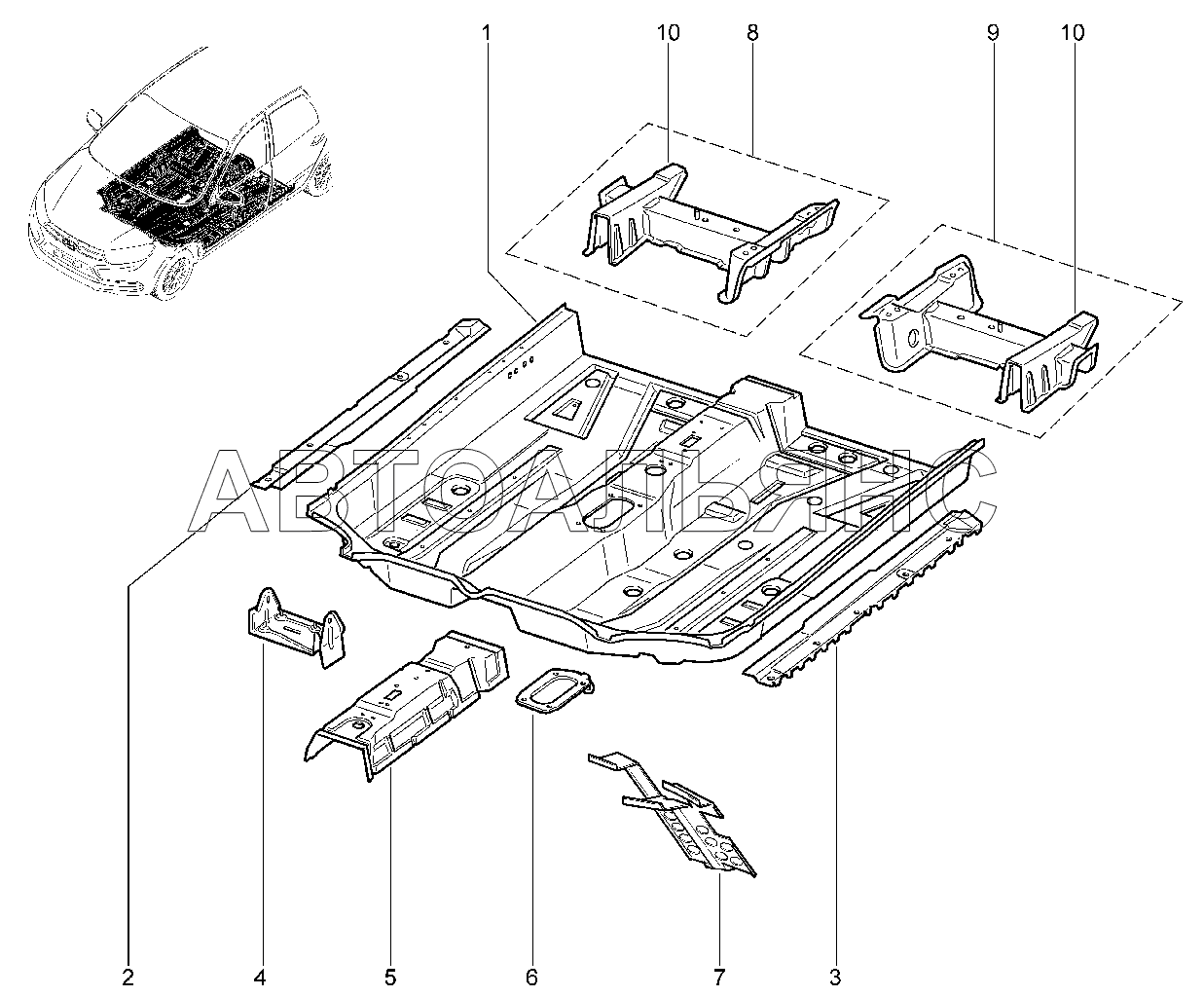 1
10
8
9
10
АВТОАЛЬЯНС
2
4
5
6
7
3