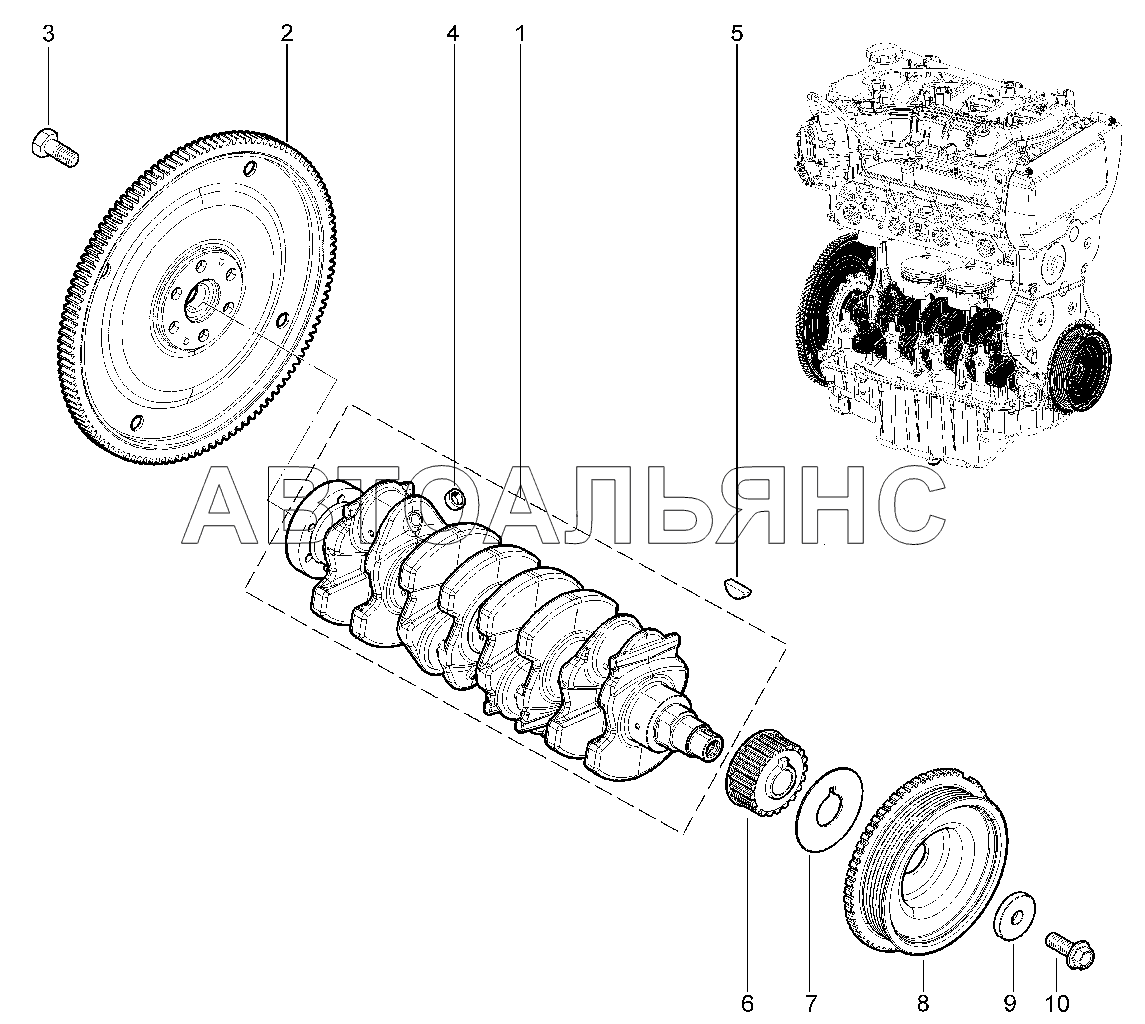 3
2
4
1
5
АВТОАЛЬЯНС
6
7
8
9
10