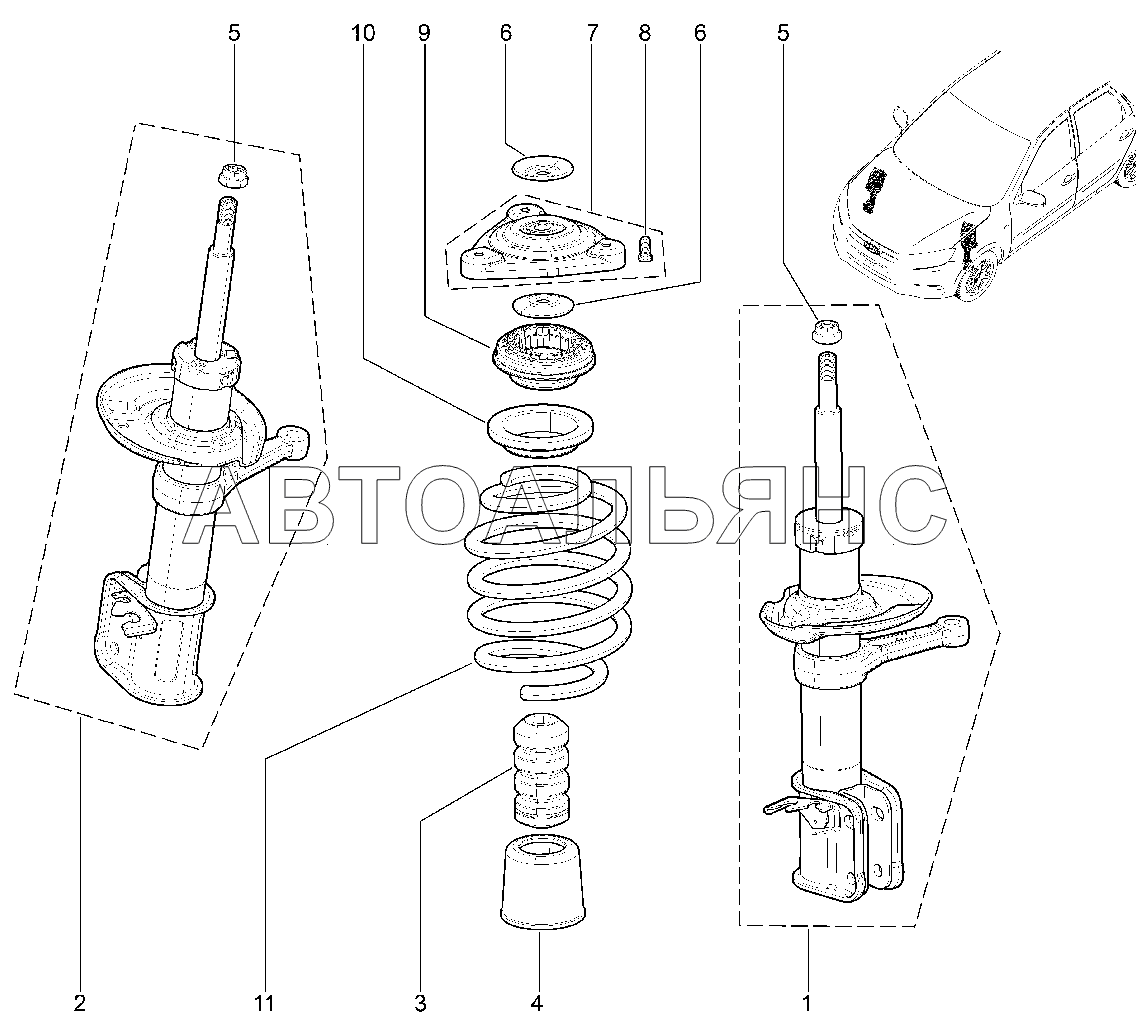 5
10
9
6
7
8
6
5

АВТОАЛЬЯНС

2
11
3
4
1