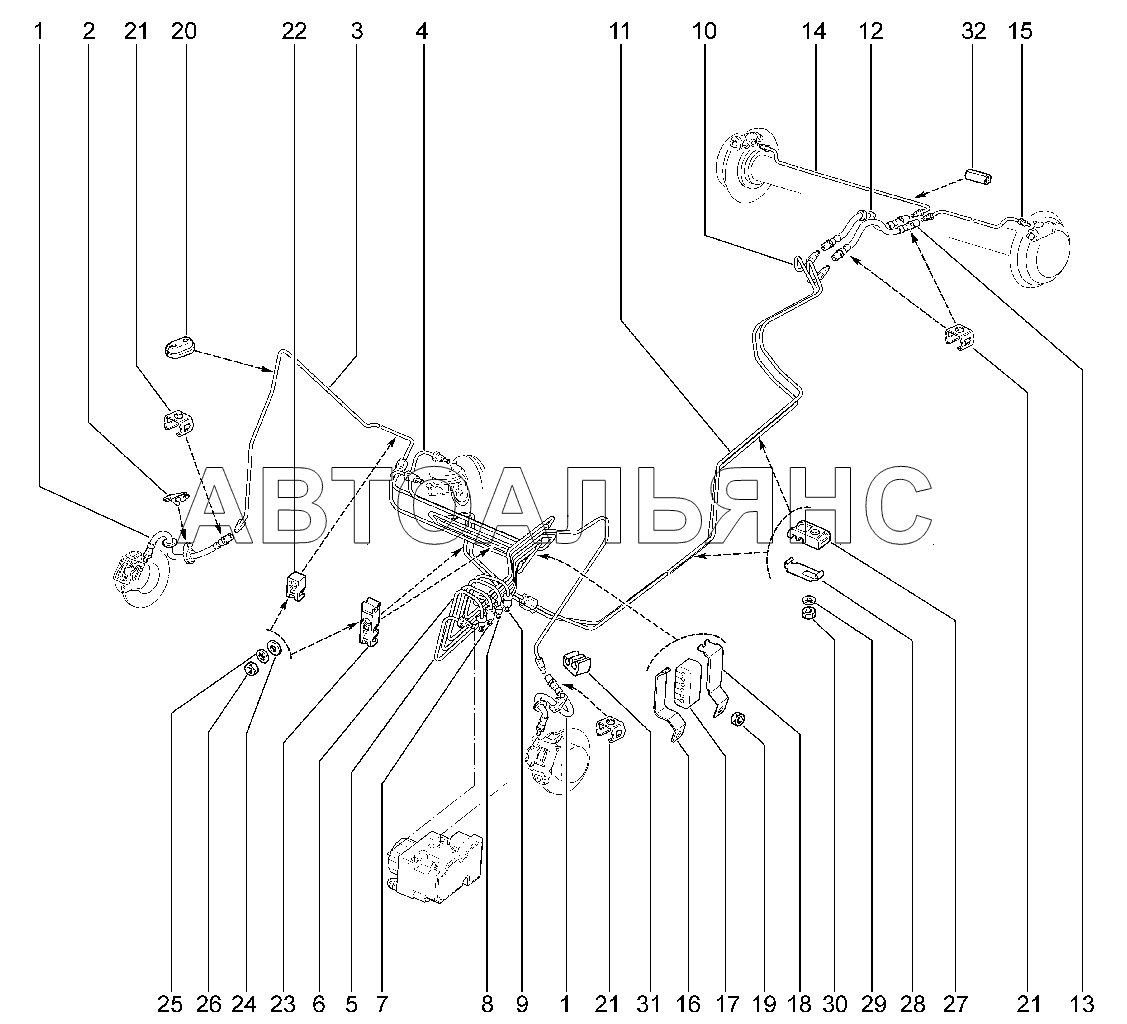 1 2 21 20 22 3 4 11 10 14 12 32 15

АВТОАЛЬЯНС

25 26 24 23 6 5 7 8 9 1 21 31 16 17 19 18 30 29 28 27 21 13