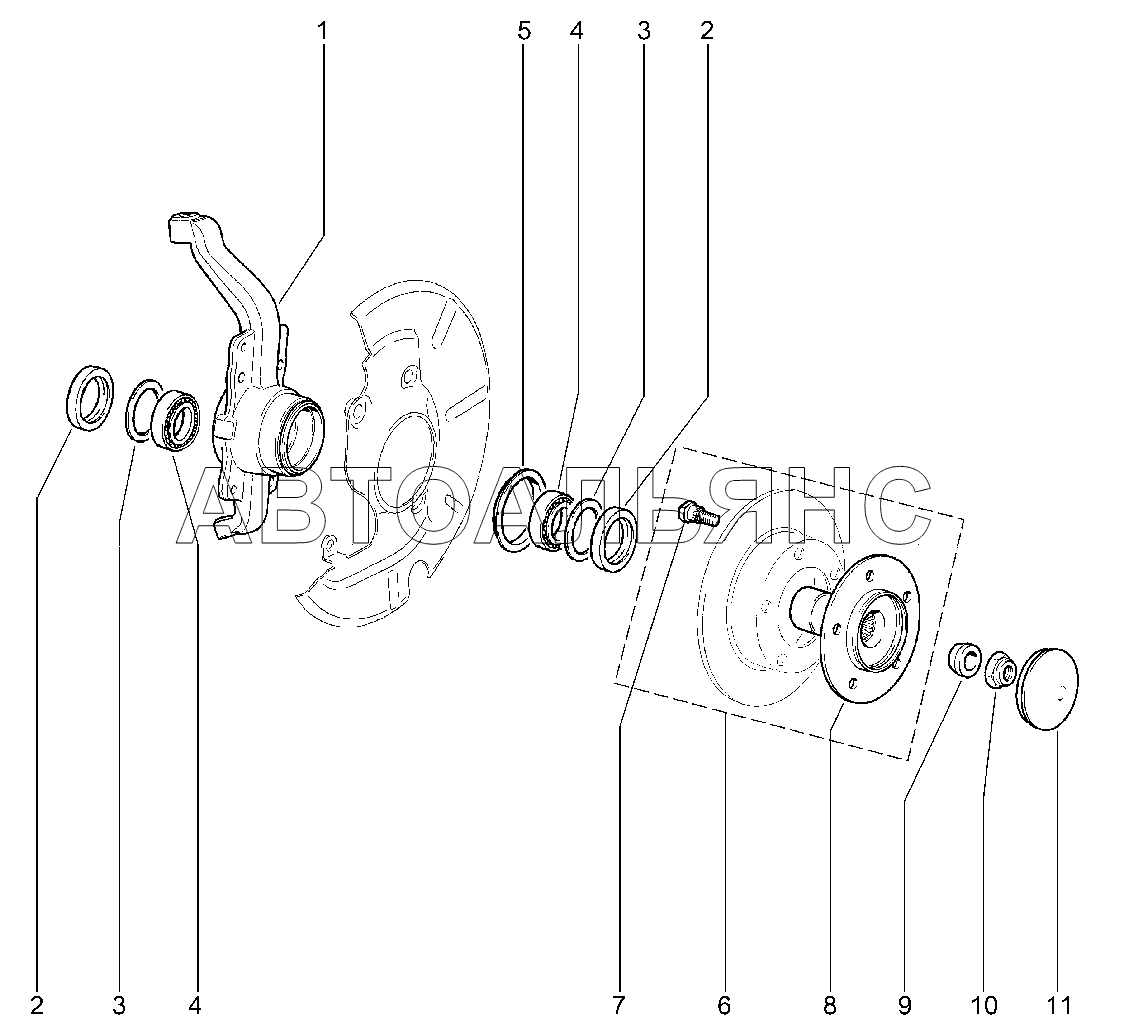 1

5 4 3 2

АВТОАЛЬЯНС

2 3 4 7 6 8 9 10 11