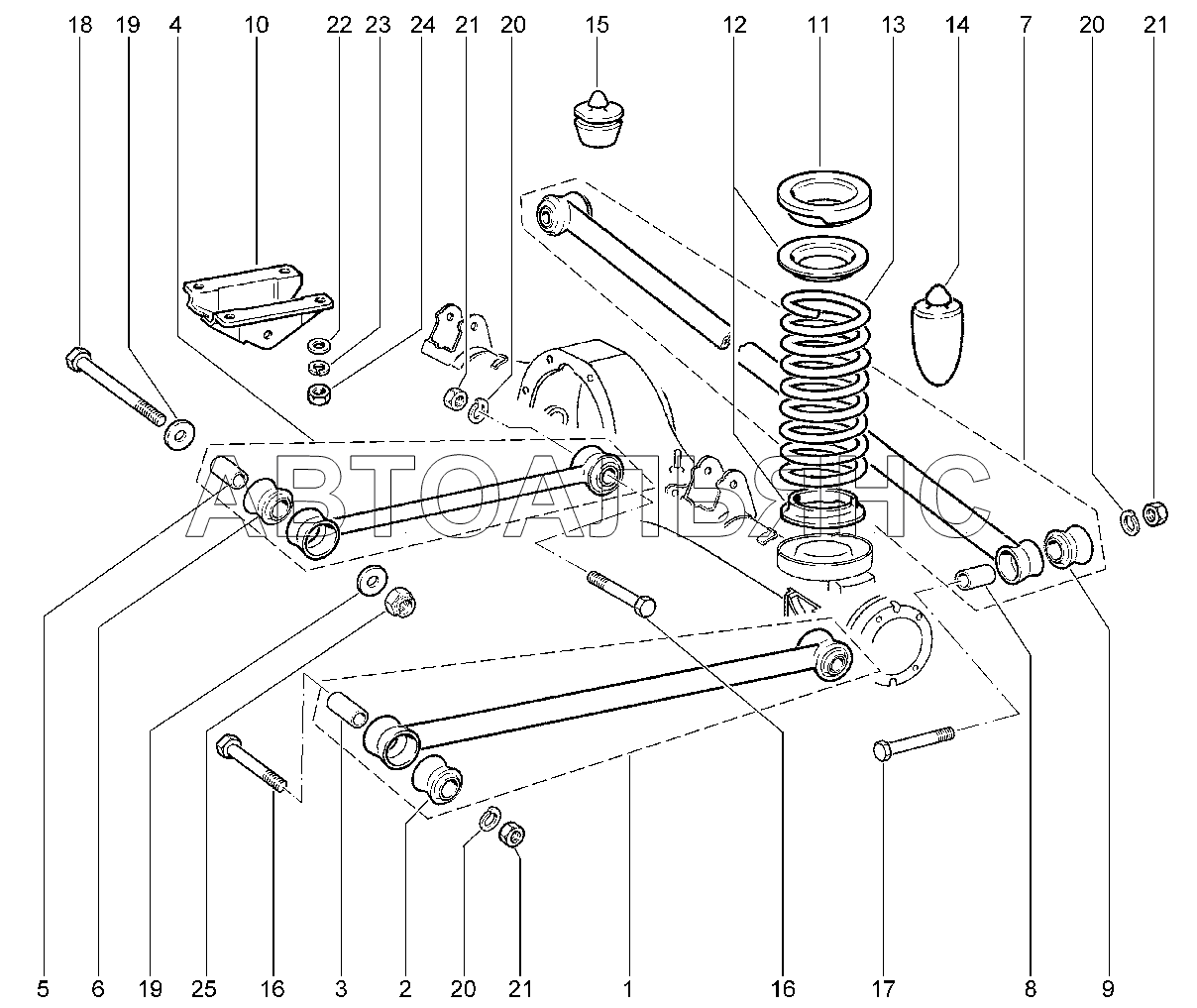 18 19 4 10 22 23 24 21 20 15 12 11 13 14 7 20 21

АВТОАЛЬЯНС

5 6 19 25 16 3 2 20 21 1 16 17 8 9