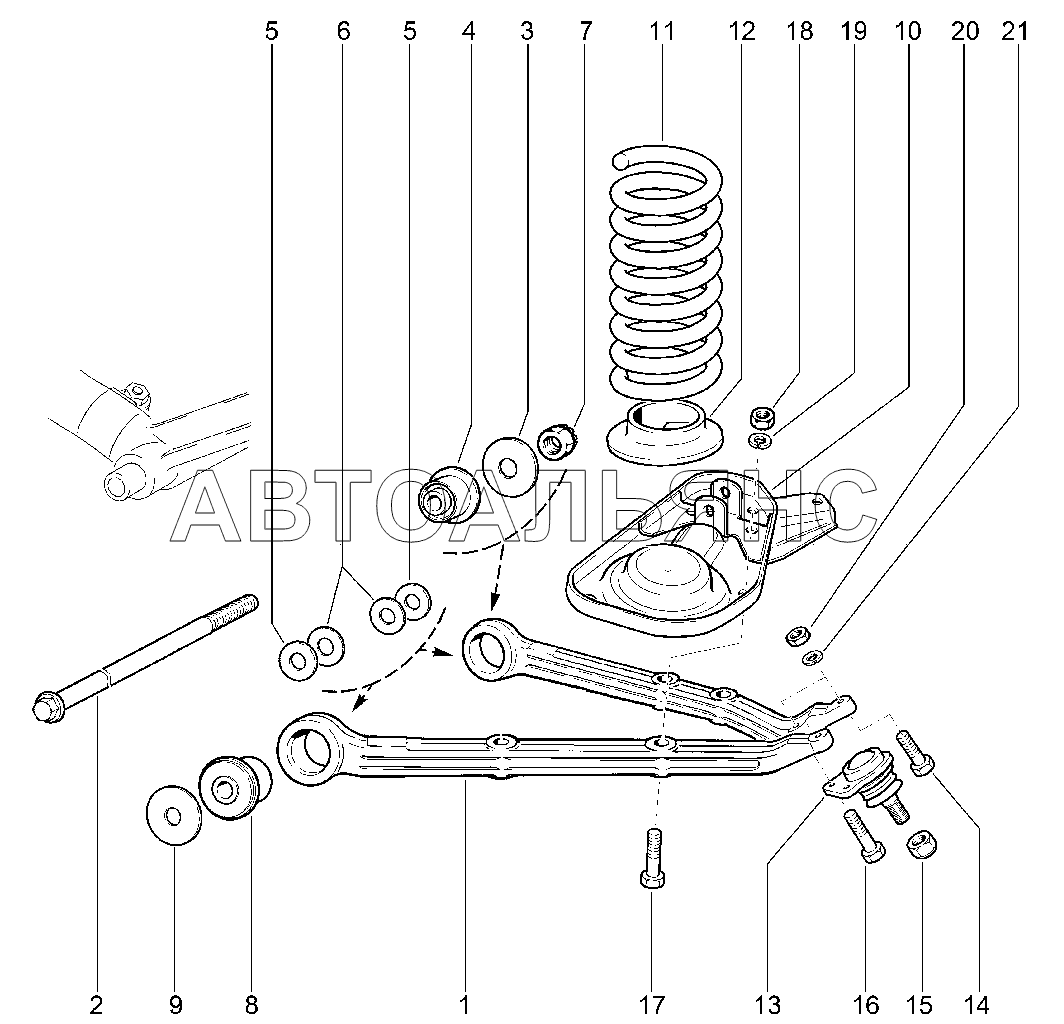 5 6 5 4 3 7 11 12 18 19 10 20 21

АВТОАЛЬЯНС

2 9 8 1 17 13 16 15 14