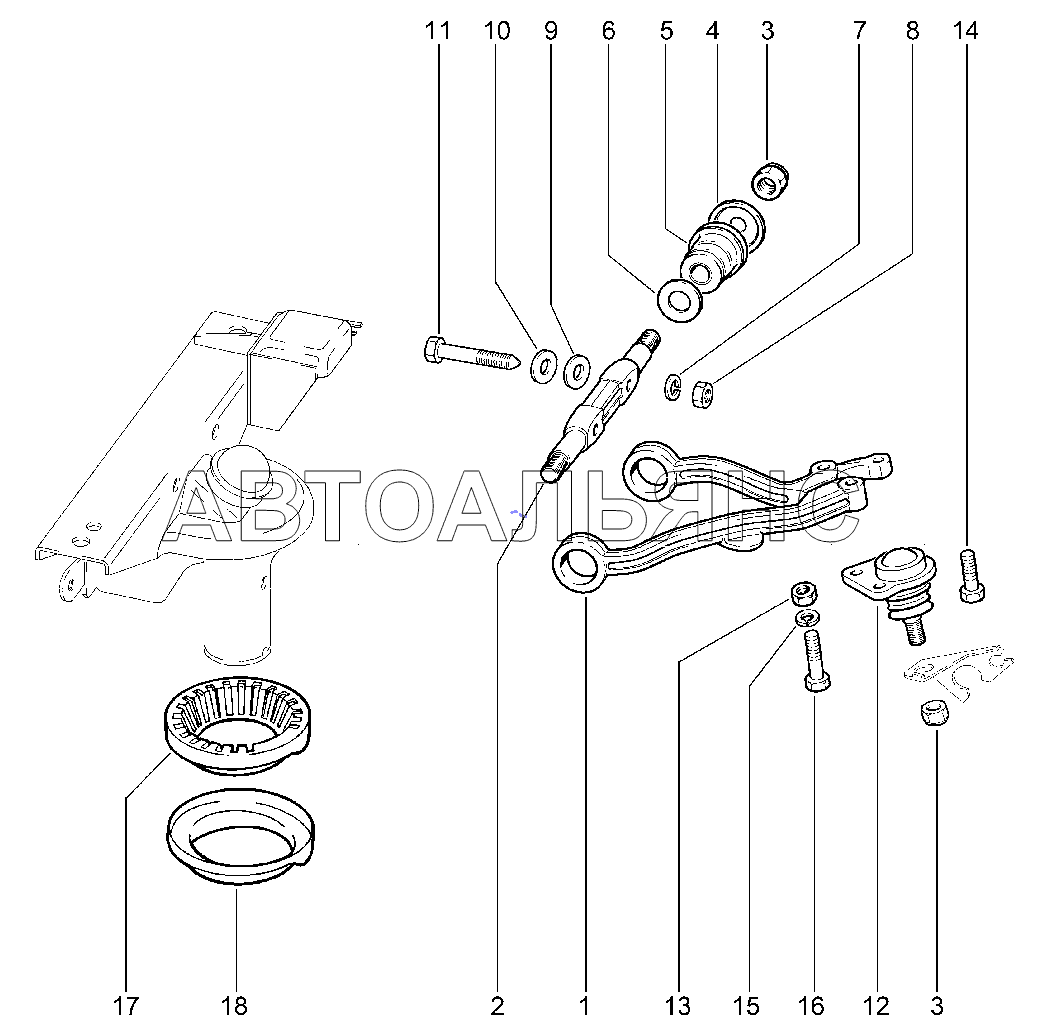 11 10 9 6 5 4 3 7 8 14

АВТОАЛЬЯНС

17 18 2 1 13 15 16 12 3