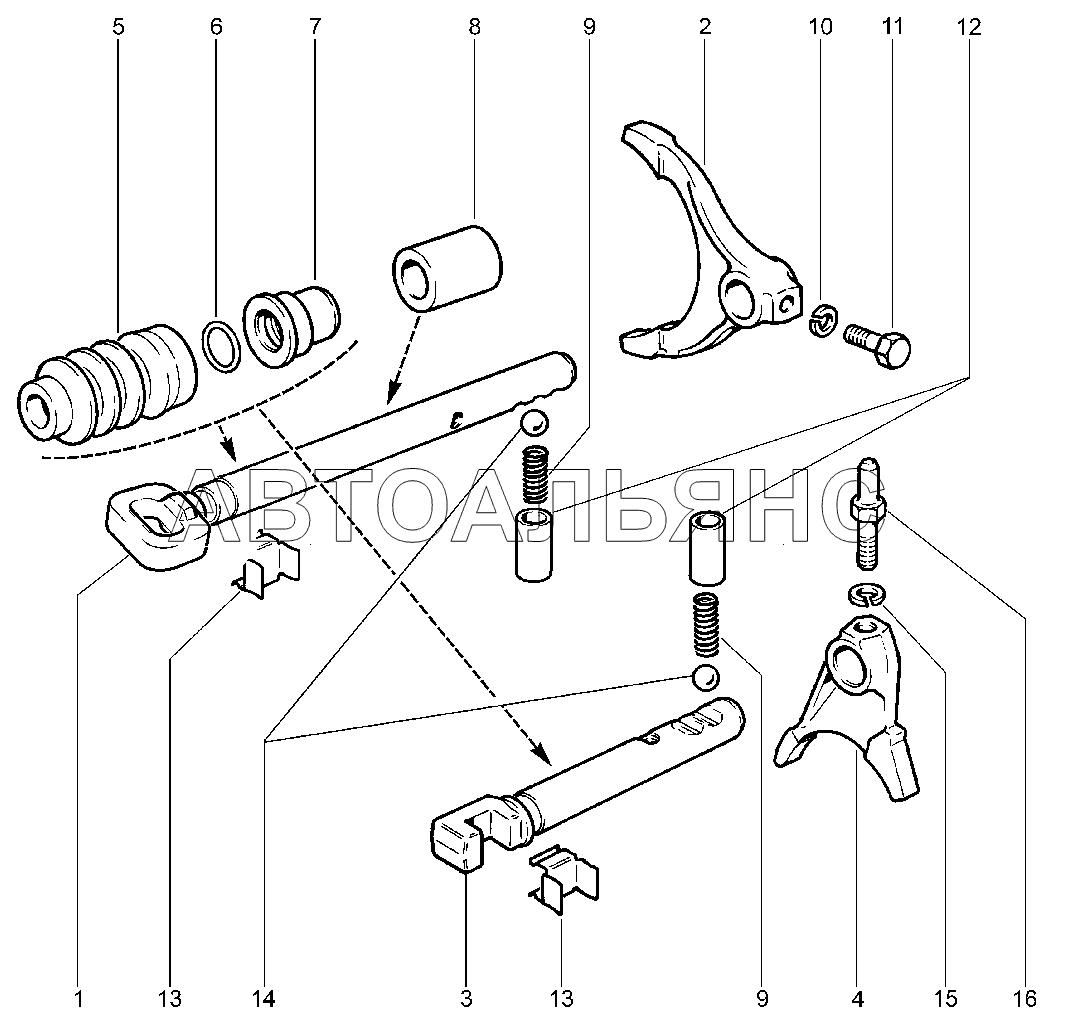 5 6 7 8 9 2 10 11 12

АВТОАЛЬЯНС

1 13 14 3 13 9 4 15 16