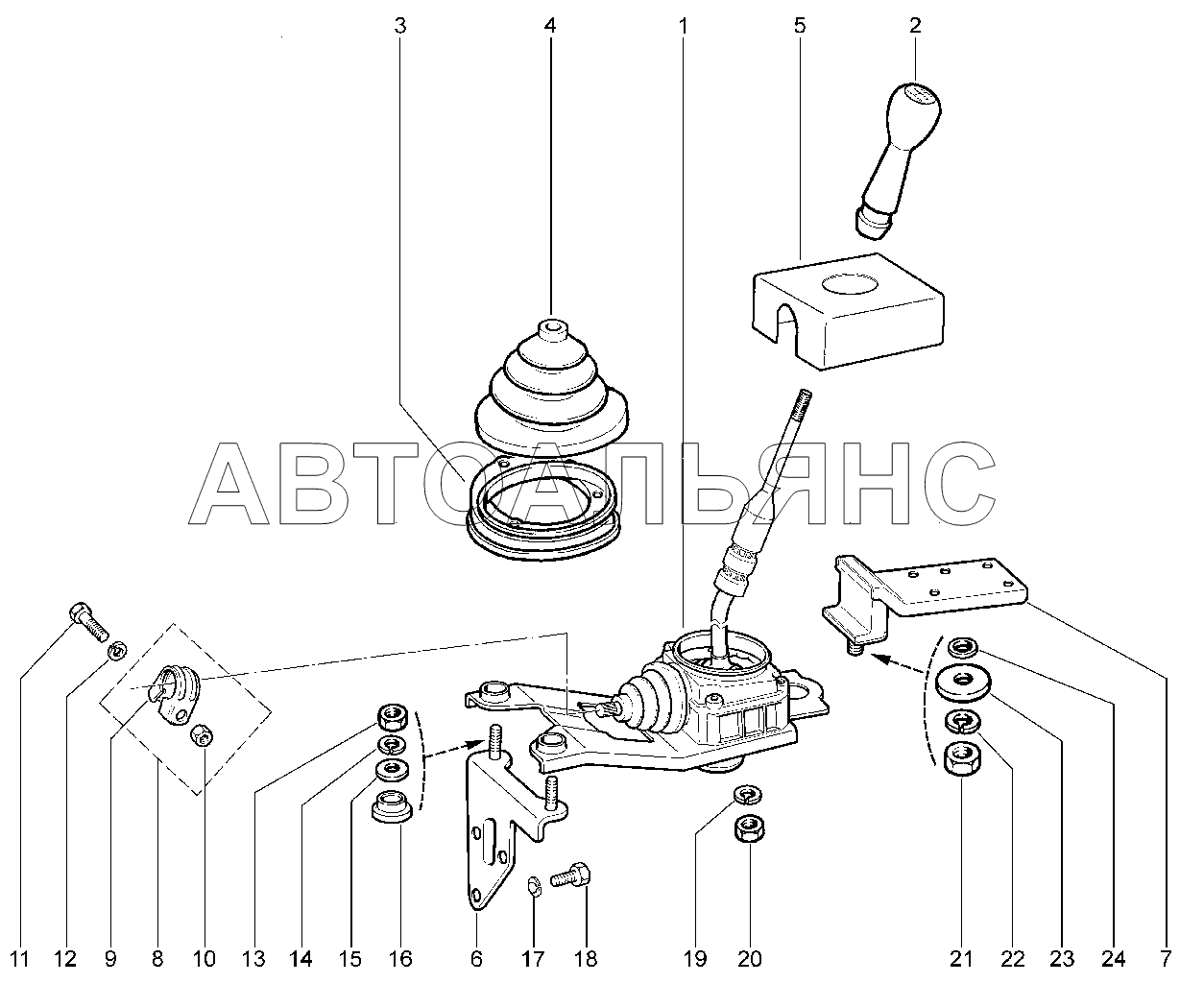 3 4 1 5 2

АВТОАЛЬЯНС

11 12 9 8 10 13 14 15 16 6 17 18 19 20 21 22 23 24 7