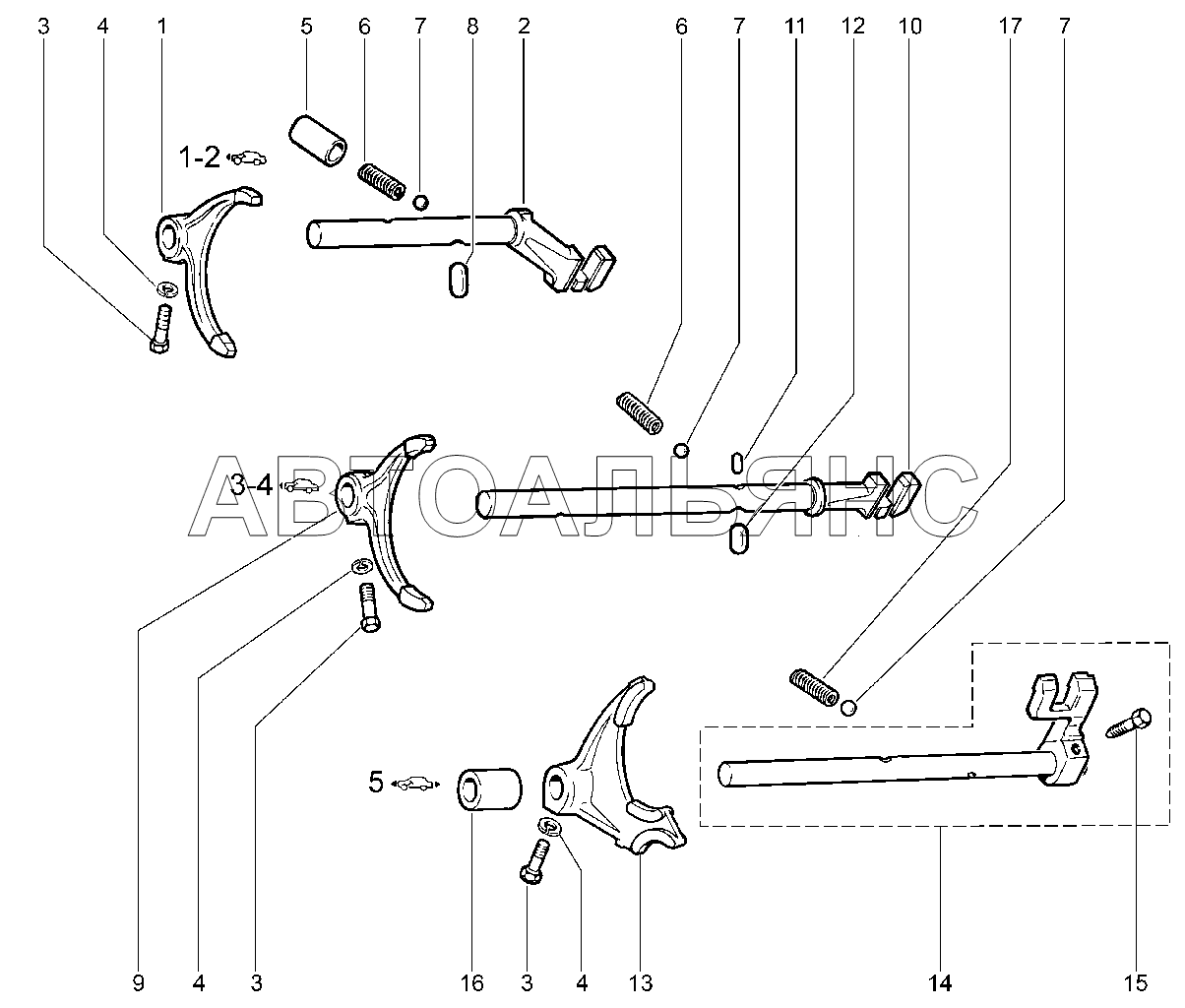 3 4 1 5 6 7 8 2 6 7 11 12 10 17 7

1-2

3-4

АВТОАЛЬЯНС

5

9 4 3 16 3 4 13 14 15