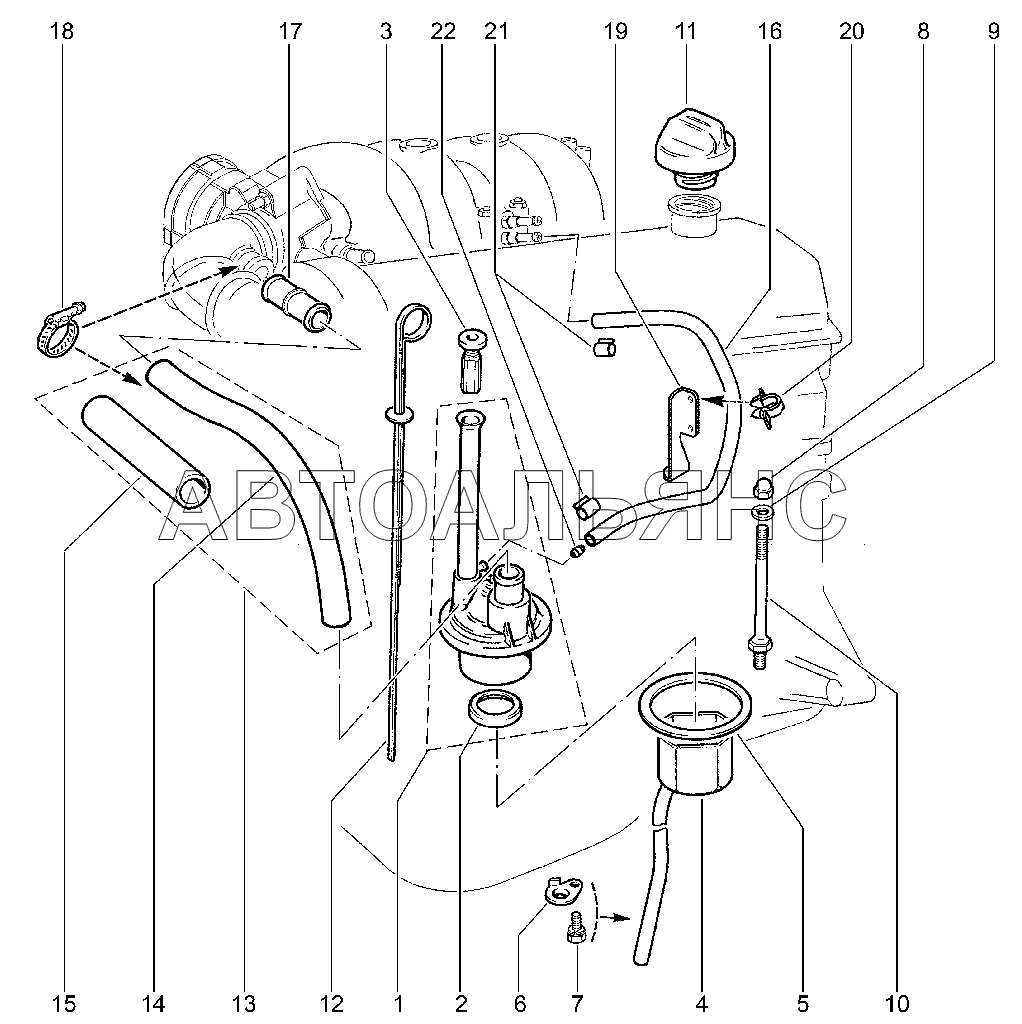 18 17 3 22 21 19 11 16 20 8 9

АВТОАЛЬЯНС

15 14 13 12 1 2 6 7 4 5 10