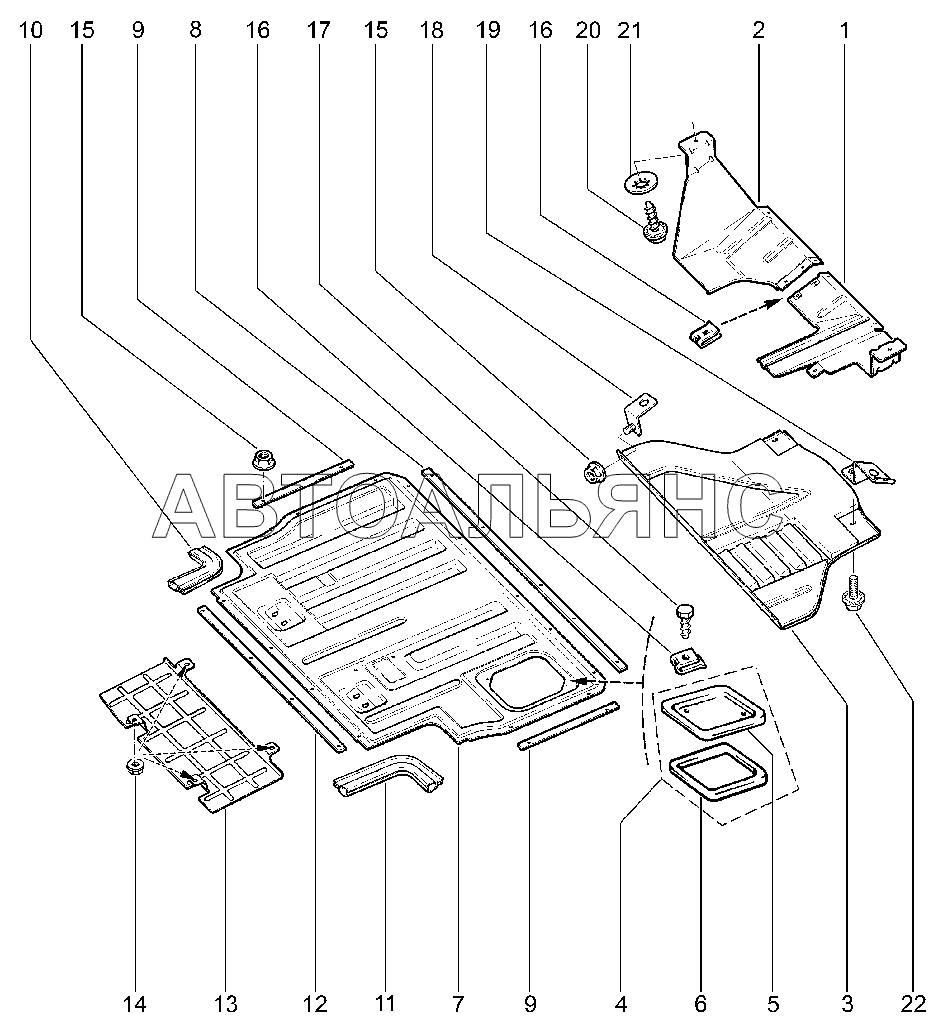 10 15 9 8 16 17 15 18 19 16 20 21 2 1

АВТОАЛЬЯНС

14 13 12 11 7 9 4 6 5 3 22