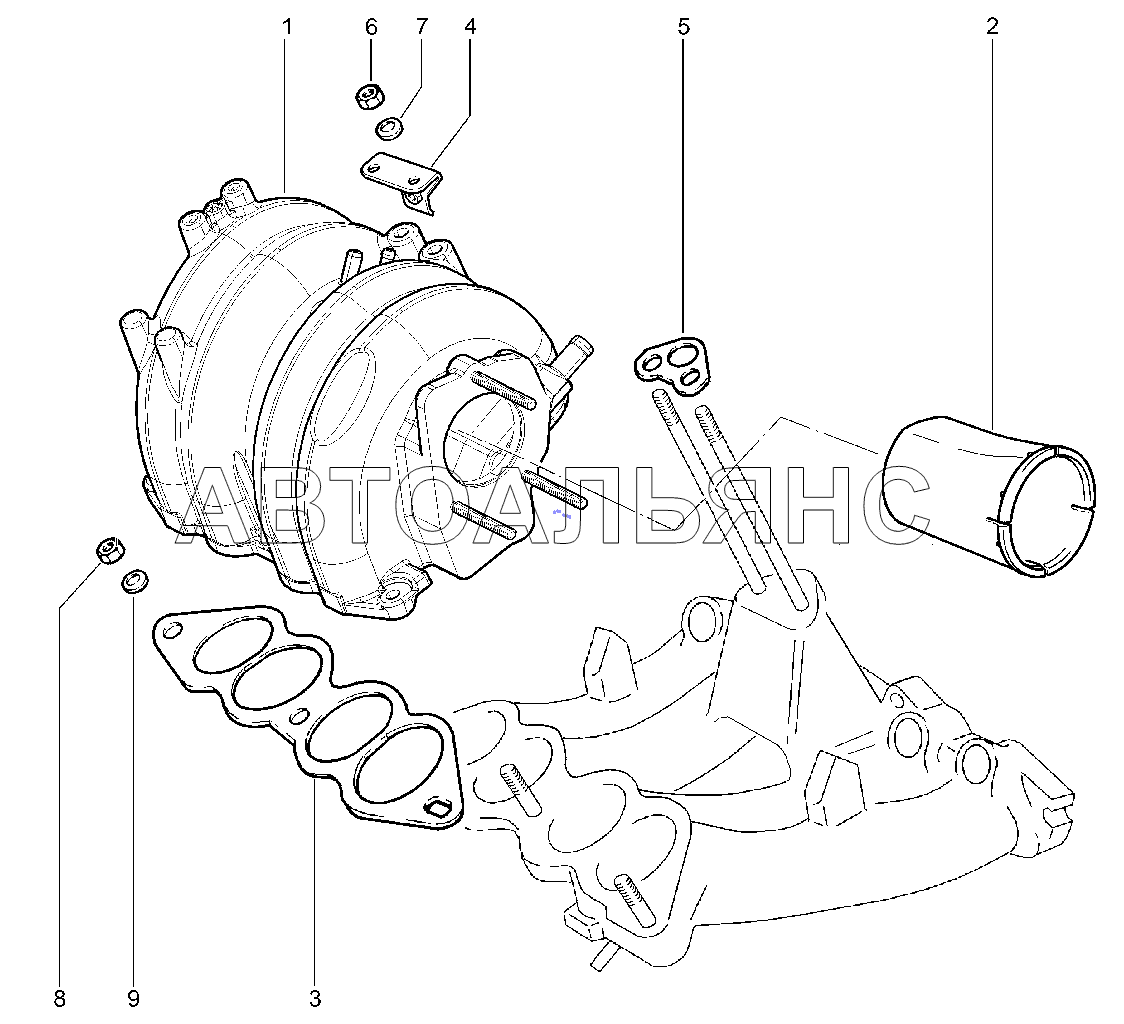 1
6
7
4
5
2
АВТОАЛЬЯНС
8
9
3