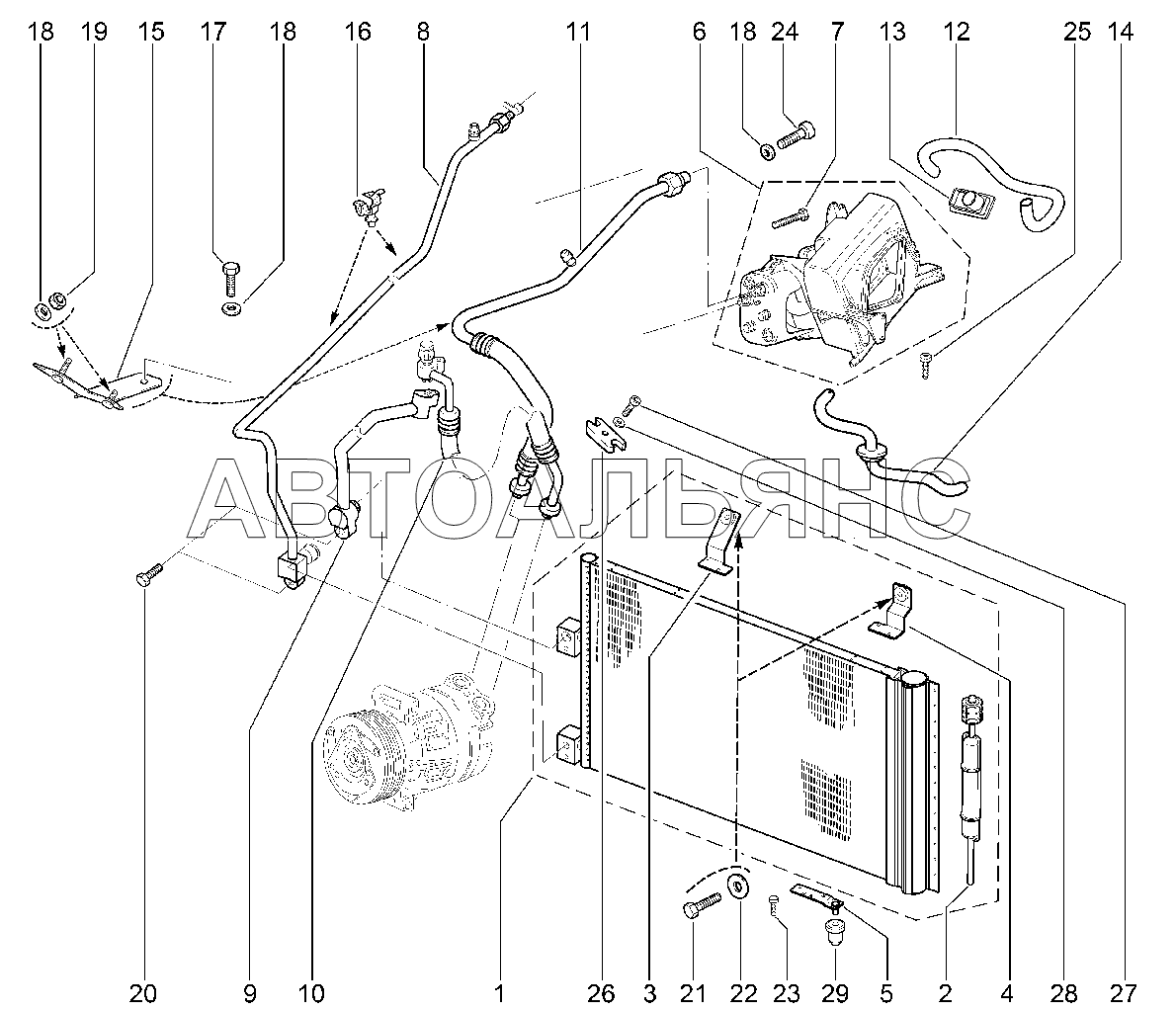 18 19 15 17 18 16 8 11 6 18 24 7 13 12 25 14

АВТОАЛЬЯНС

20 9 10 1 26 3 21 22 23 29 5 2 4 28 27