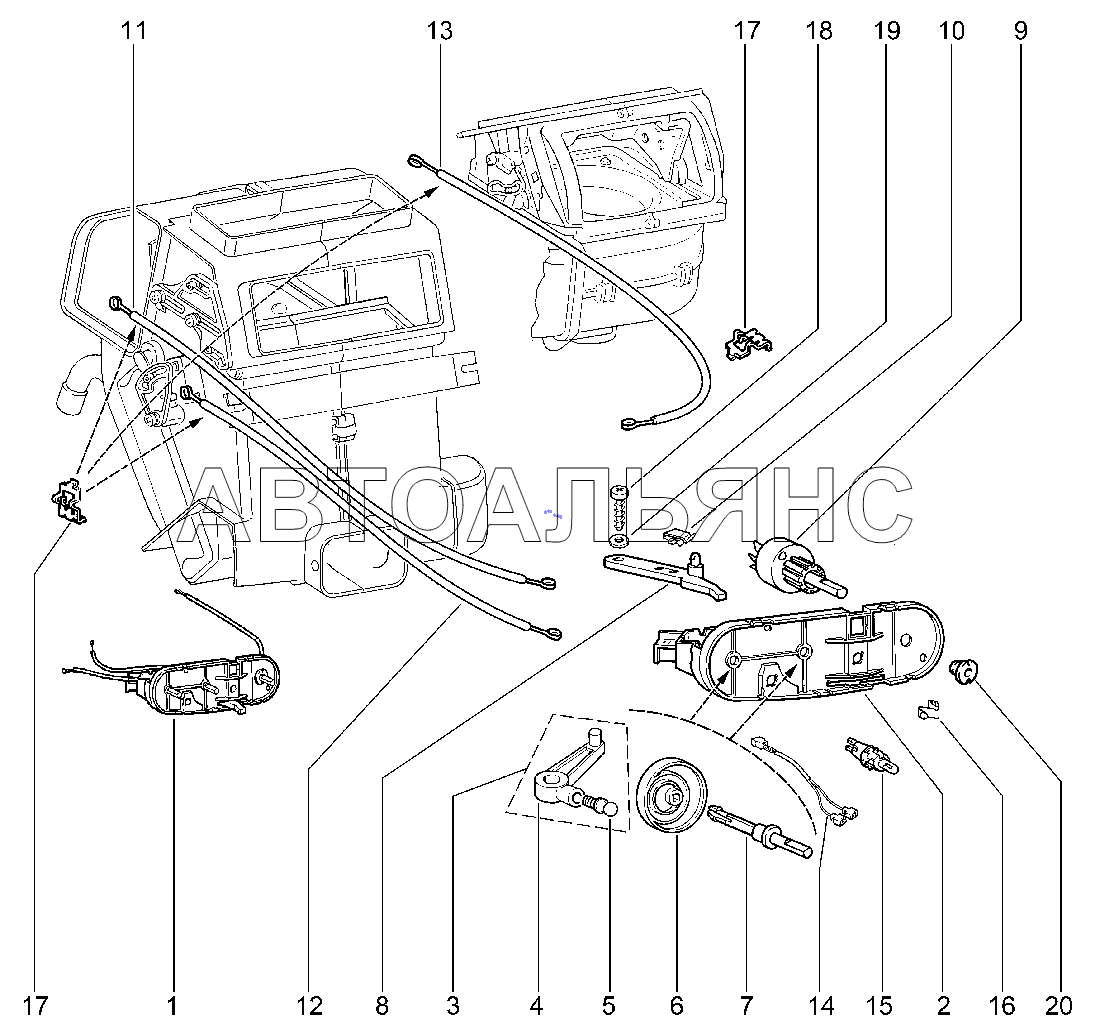 11
13
17
18
19
10
9
АВТОАЛЬЯНС
17
1
12
8
3
4
5
6
7
14
15
2
16
20