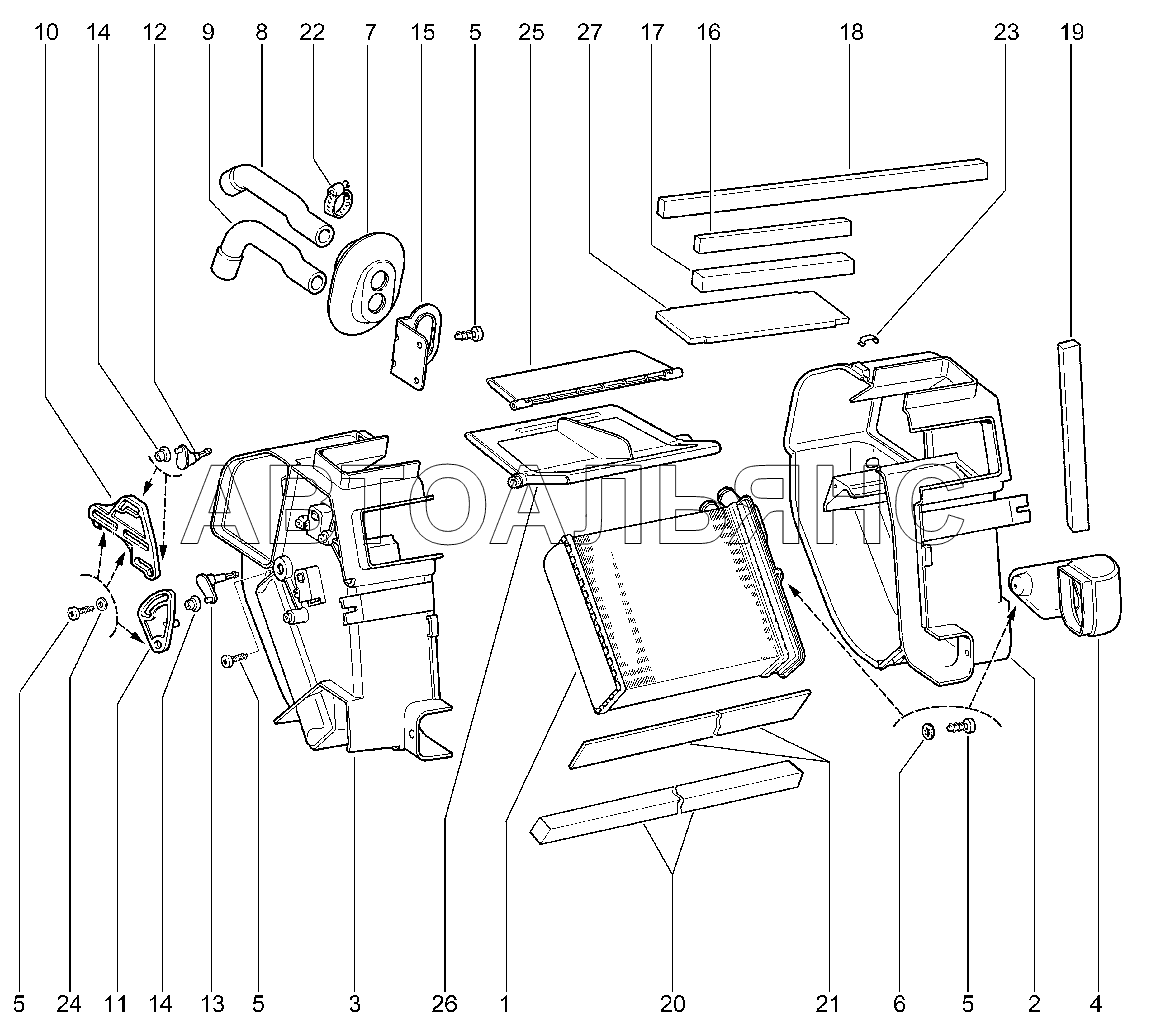 10 14 12 9 8 22 7 15 5 25 27 17 16 18 23 19

АВТОАЛЬЯНС

5 24 11 14 13 5 3 26 1 20 21 6 5 2 4