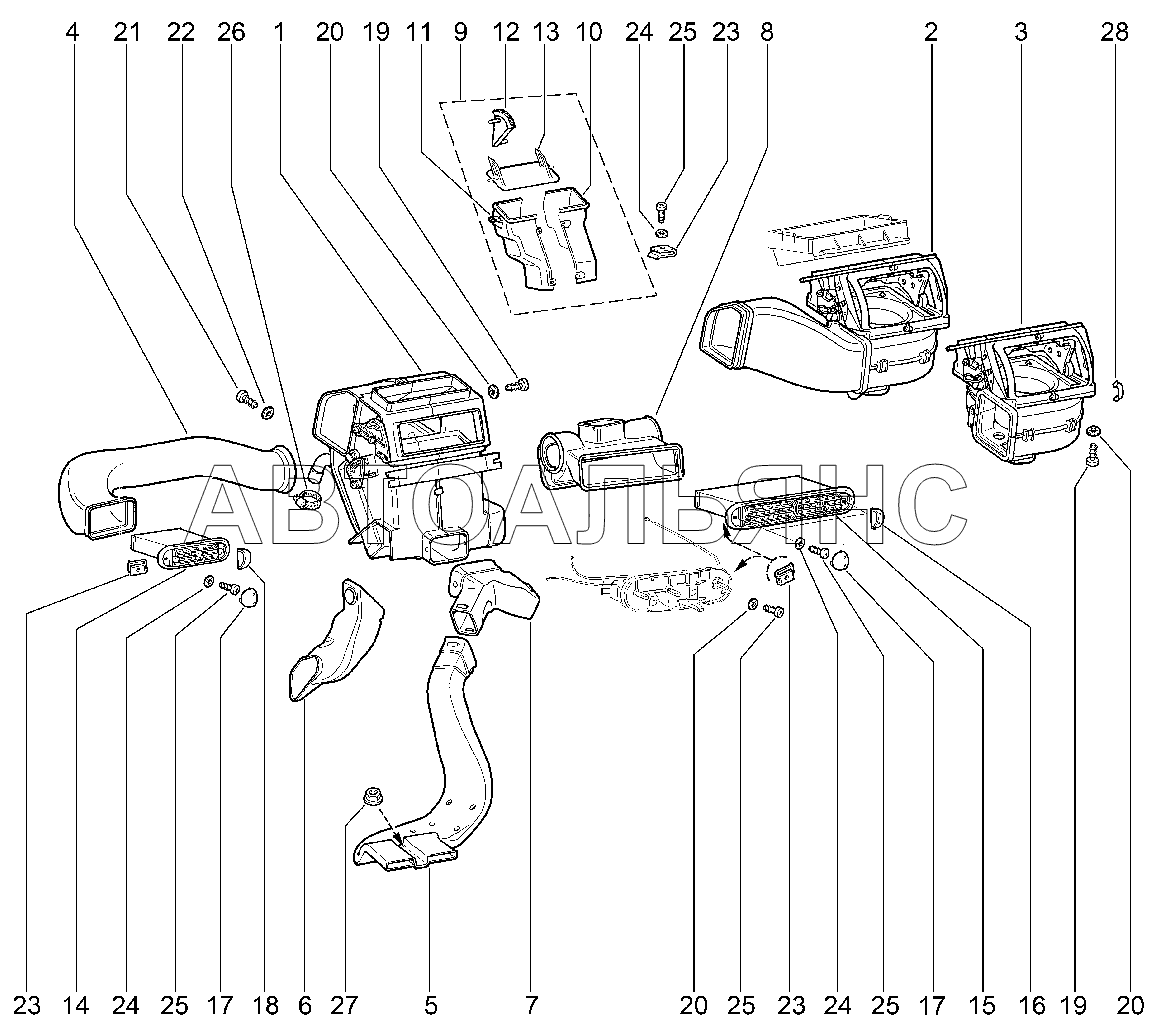 4 21 22 26 1 20 19 11 9 12 13 10 24 25 23 8 2 3 28

АВТОАЛЬЯНС

23 14 24 25 17 18 6 27 5 7 20 25 23 24 25 17 15 16 19 20