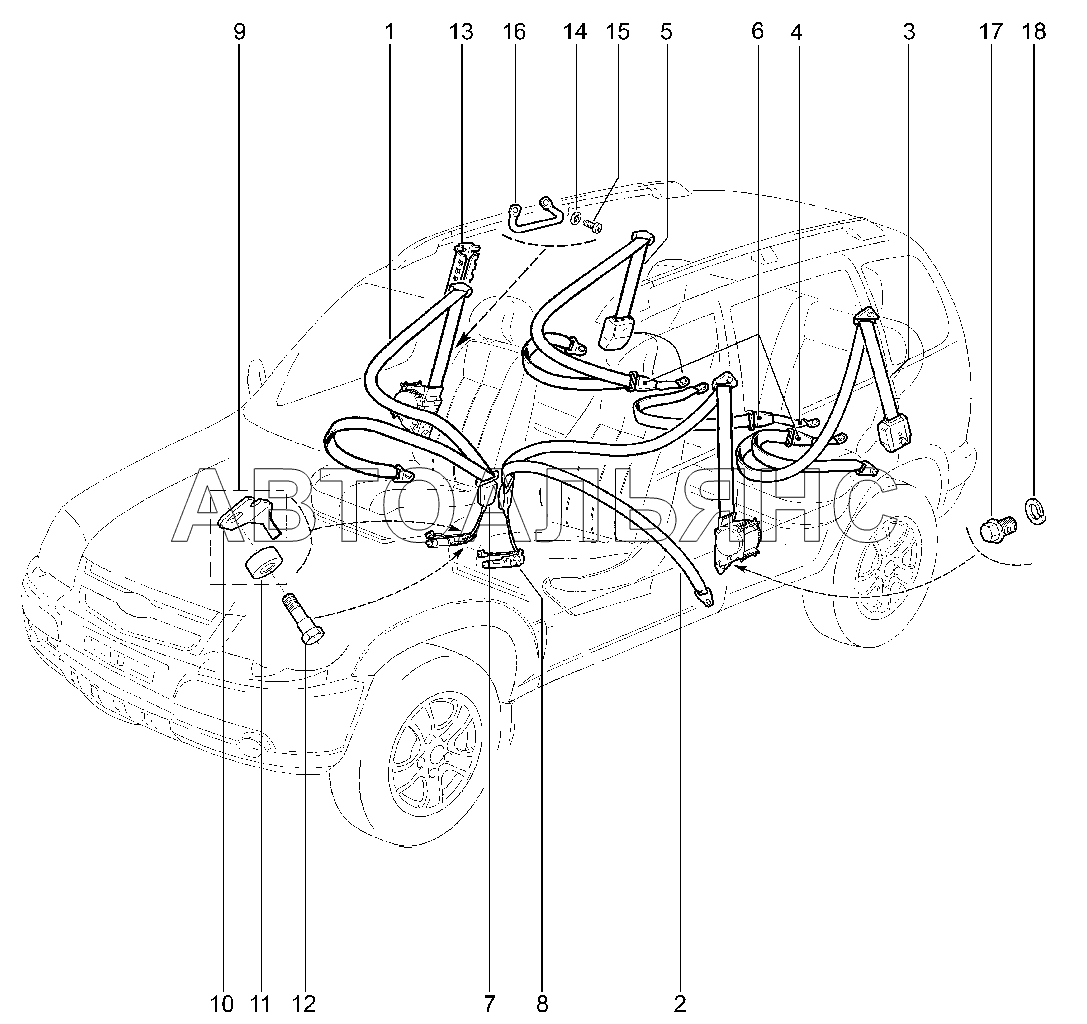 9 1 13 16 14 15 5 6 4 3 17 18

АВТОАЛЬЯНС

10 11 12 7 8 2