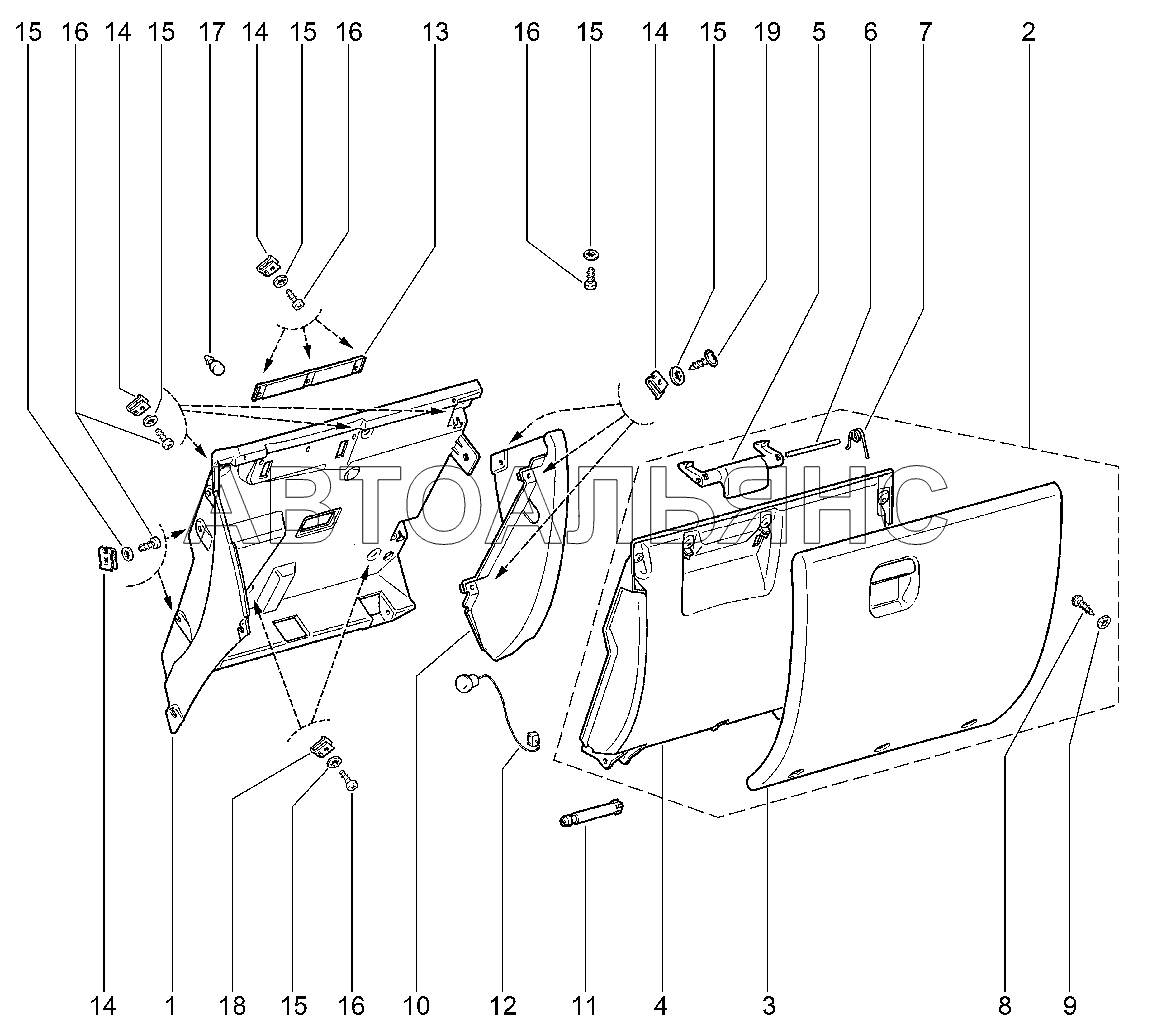 15 16 14 15 17 14 15 16 13 16 15 14 15 19 5 6 7 2

АВТОАЛЬЯНС

14 1 18 15 16 10 12 11 4 3 8 9