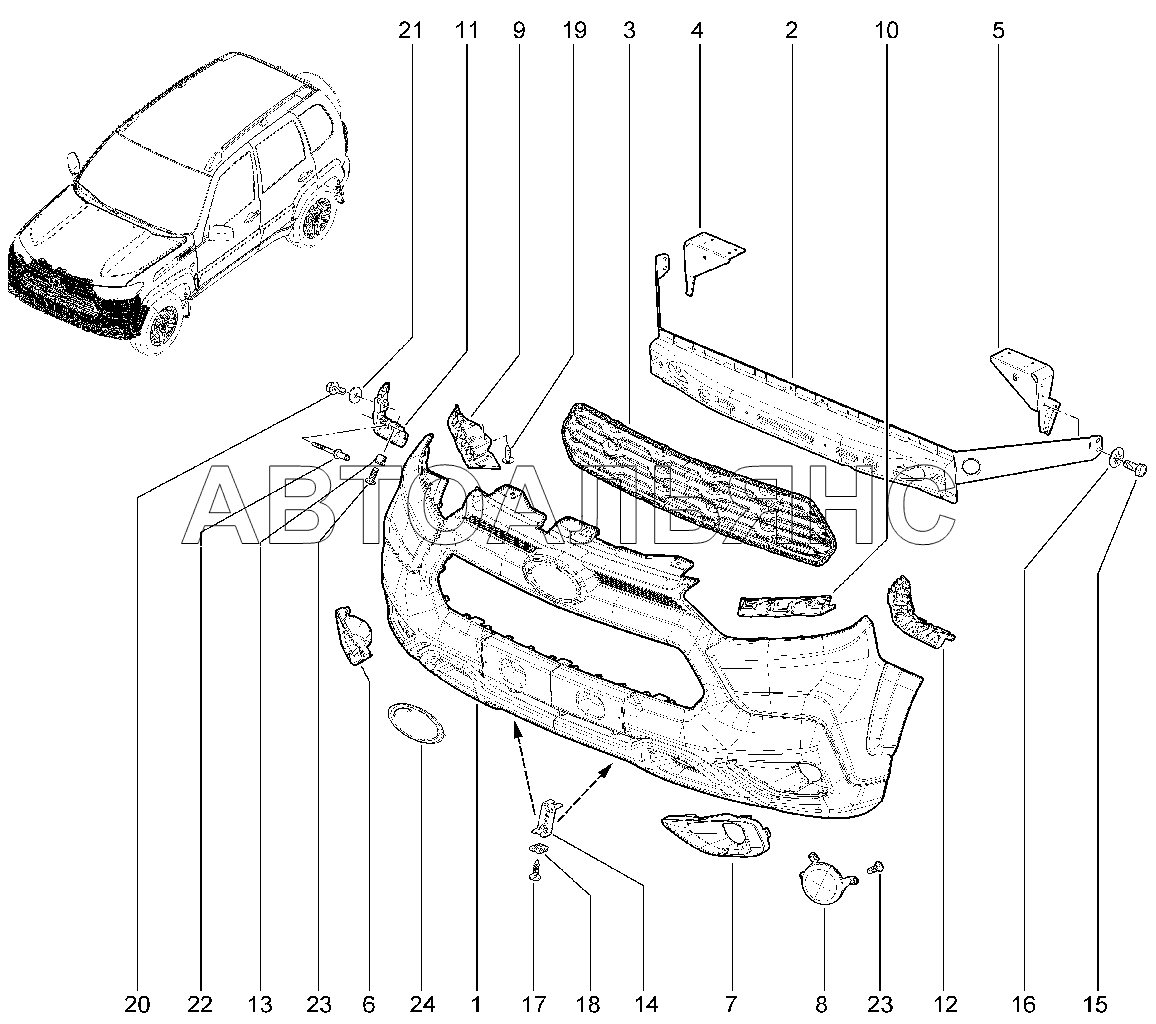 21 11 9 19 3 4 2 10 5

АВТОАЛЬЯНС

20 22 13 23 6 24 1 17 18 14 7 8 23 12 16 15