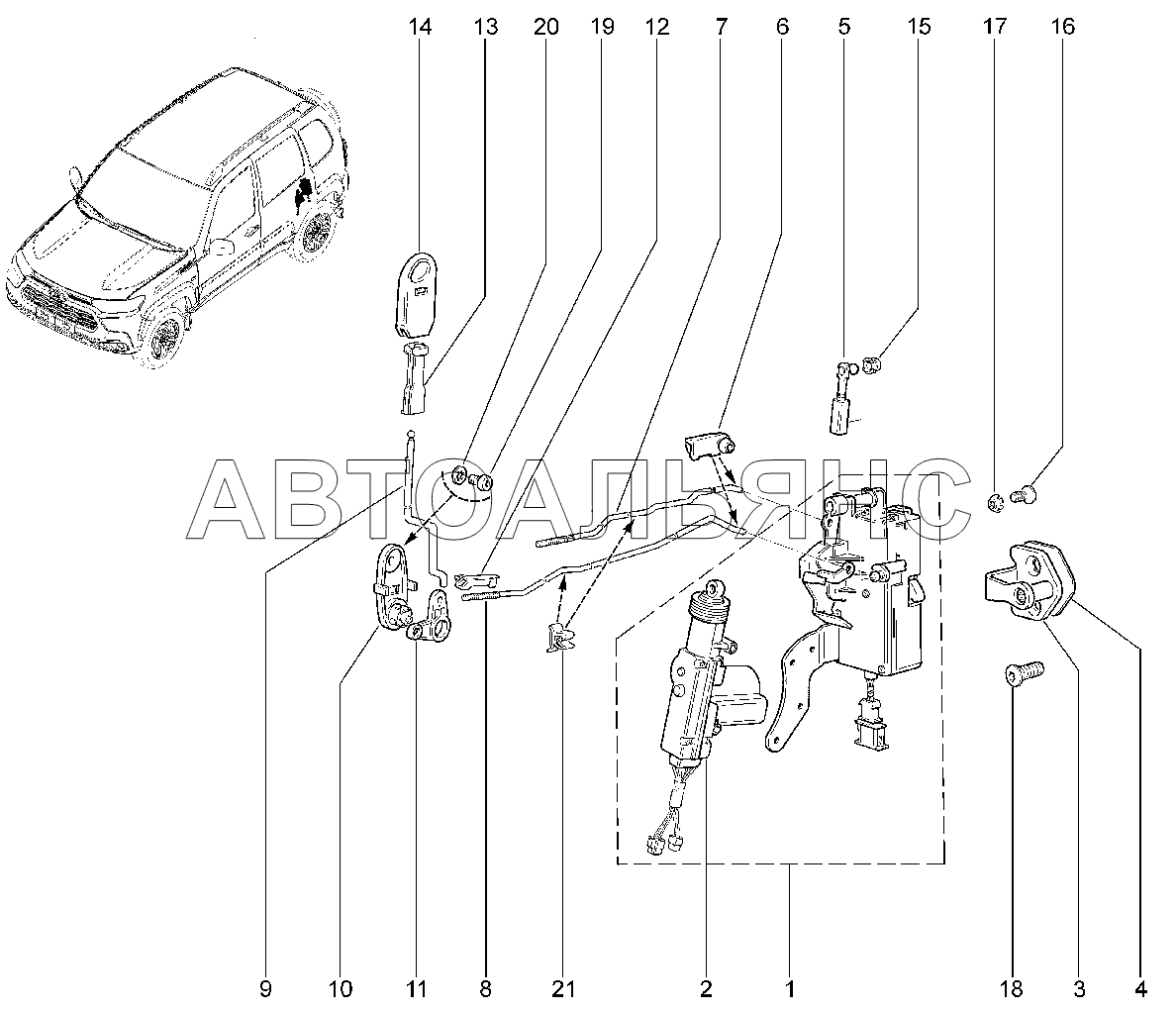 14 13 20 19 12 7 6 5 15 17 16

АВТОАЛЬЯНС

9 10 11 8 21 2 1 18 3 4