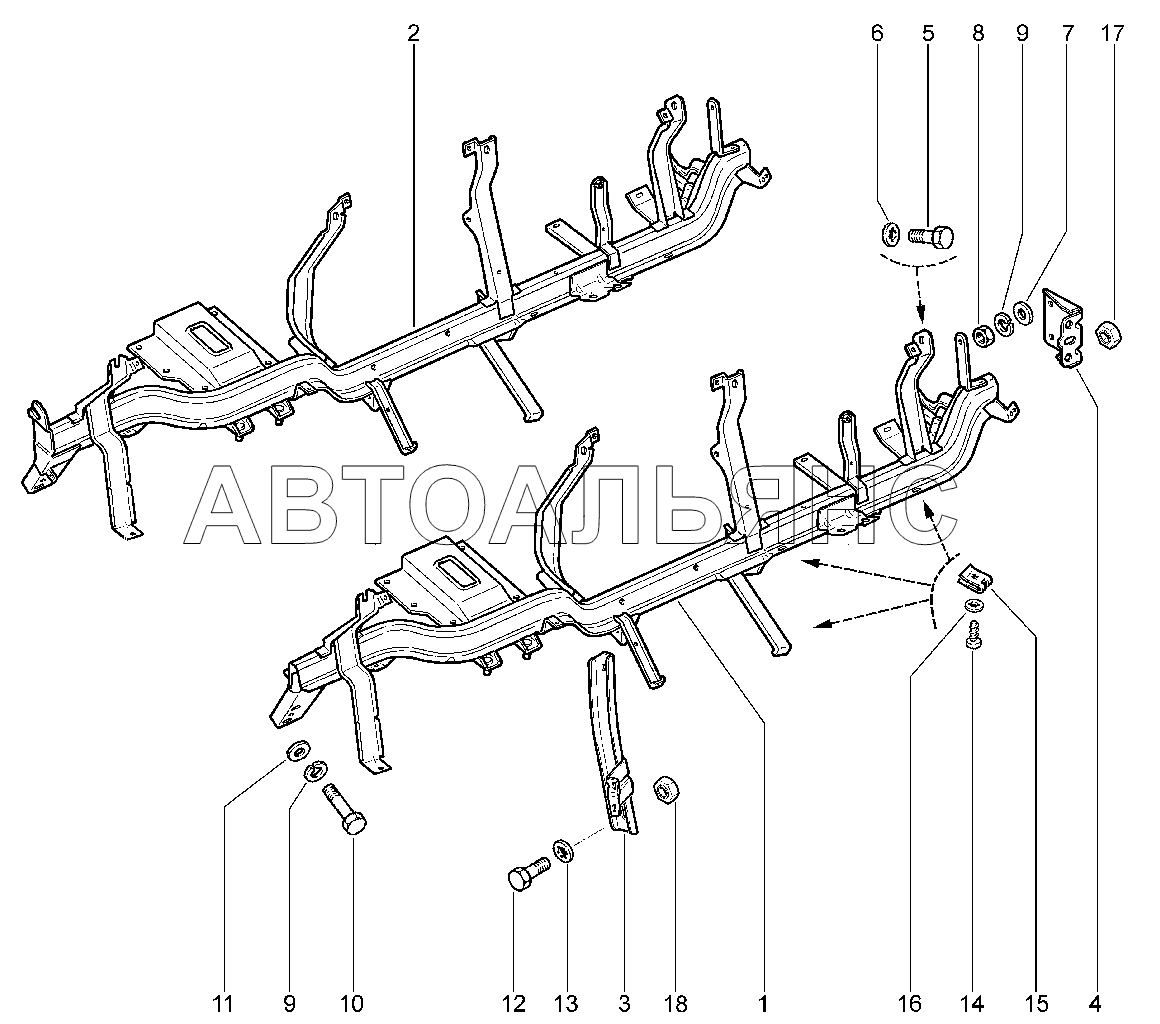 2

6 5 8 9 7 17

АВТОАЛЬЯНС

11 9 10 12 13 3 18 1 16 14 15 4