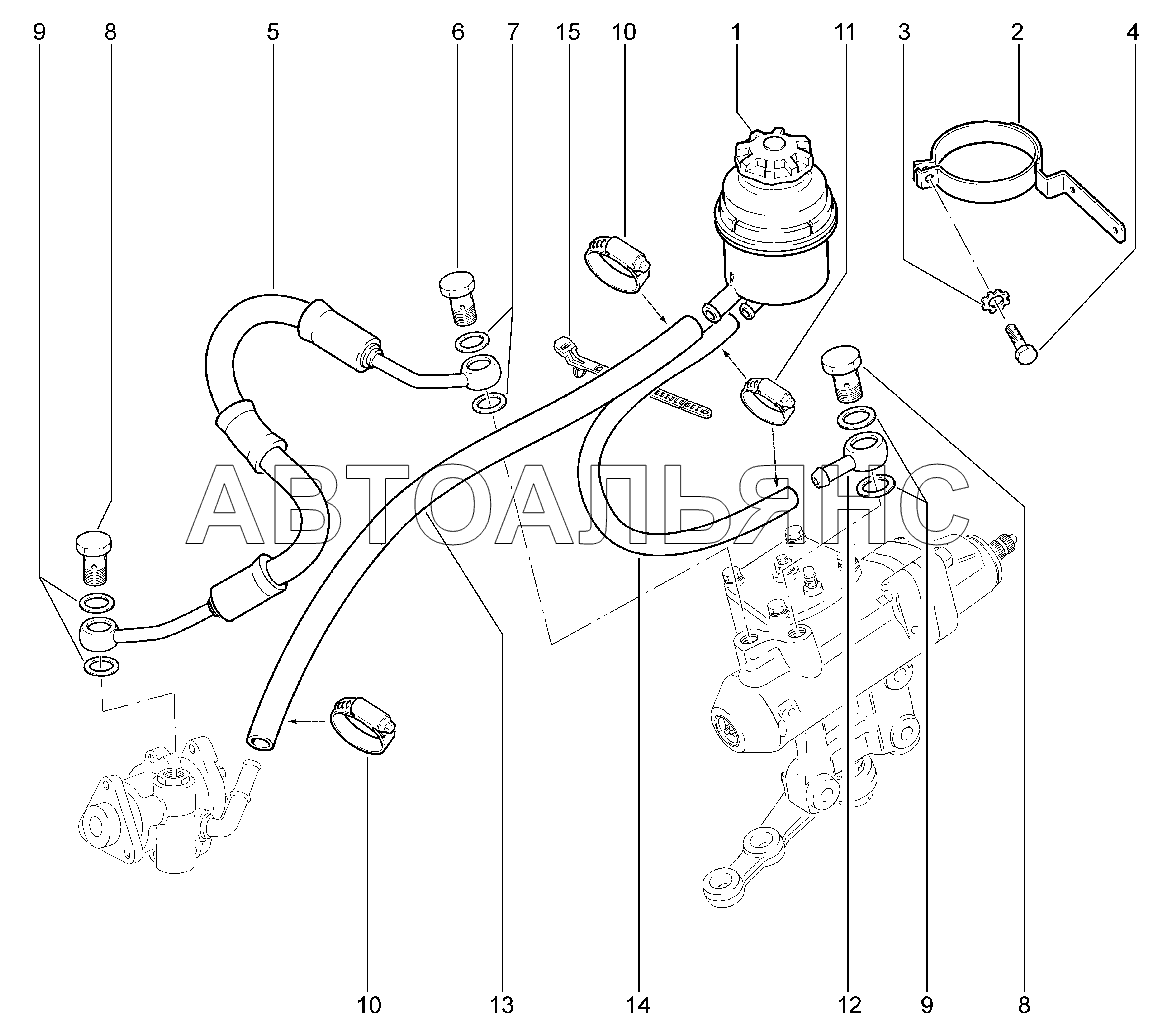 9 8 5 6 7 15 10 1 11 3 2 4

АВТОАЛЬЯНС

10 13 14 12 9 8