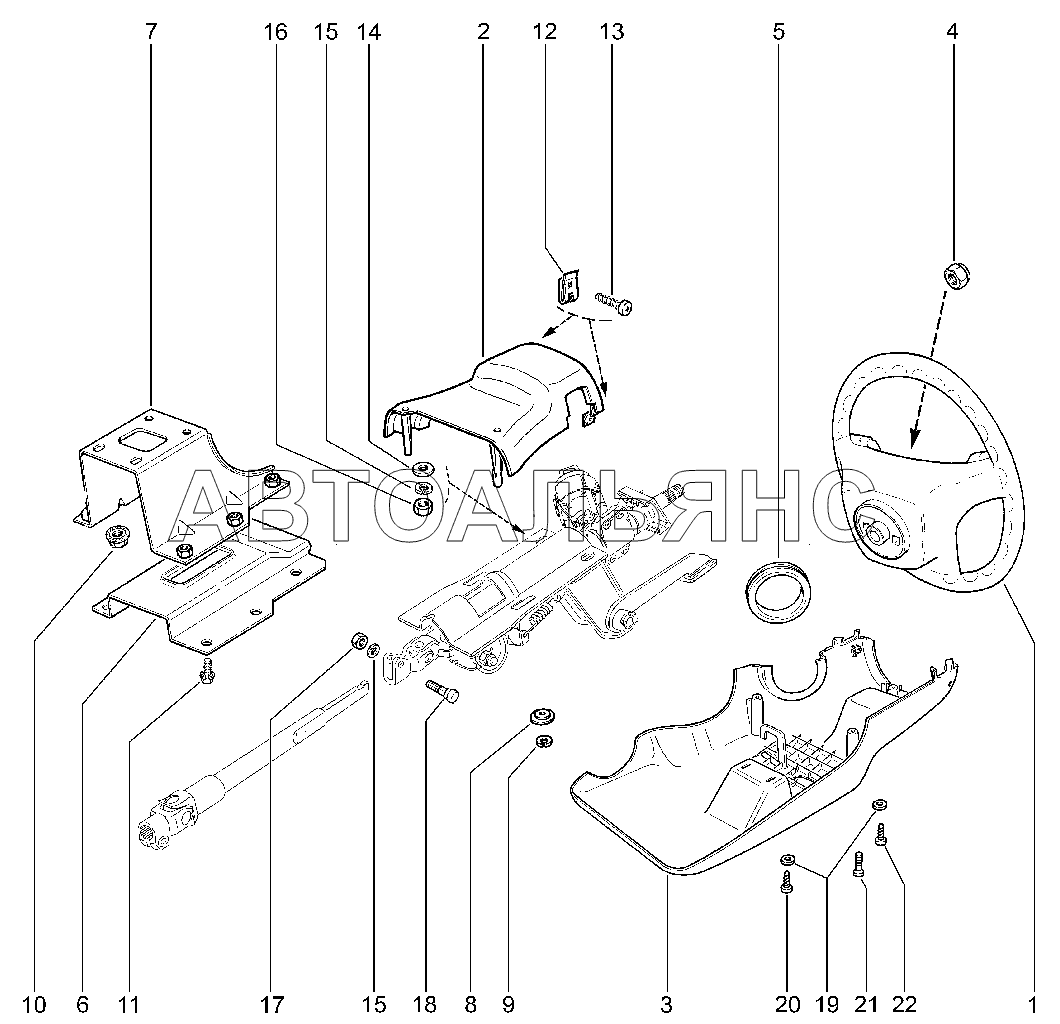 7 16 15 14 2 12 13 5 4

АВТОАЛЬЯНС

10 6 11 17 15 18 8 9 3 20 19 21 22 1