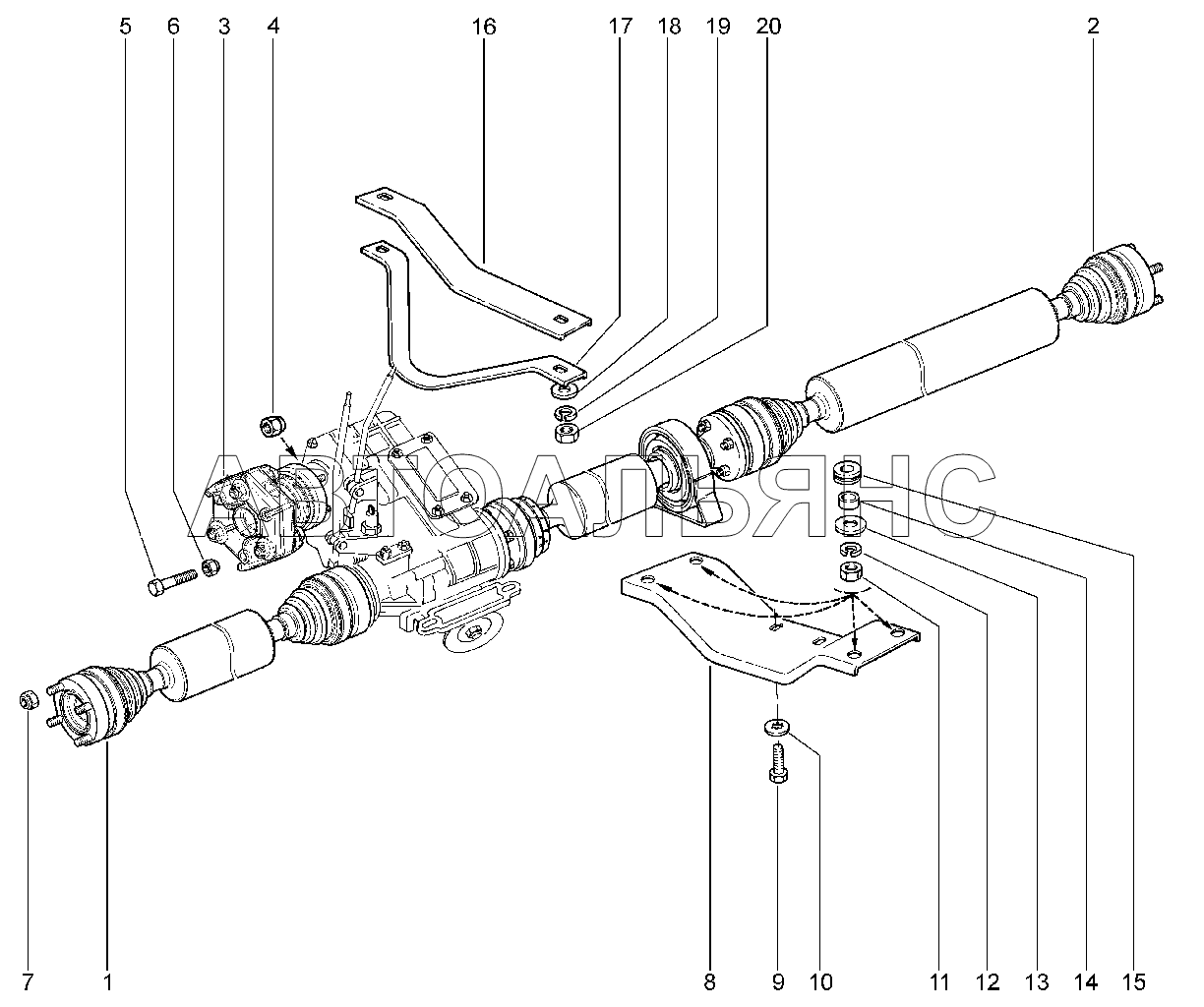 5 6 3 4 16 17 18 19 20 2

АВТОАЛЬЯНС

7 1 8 9 10 11 12 13 14 15