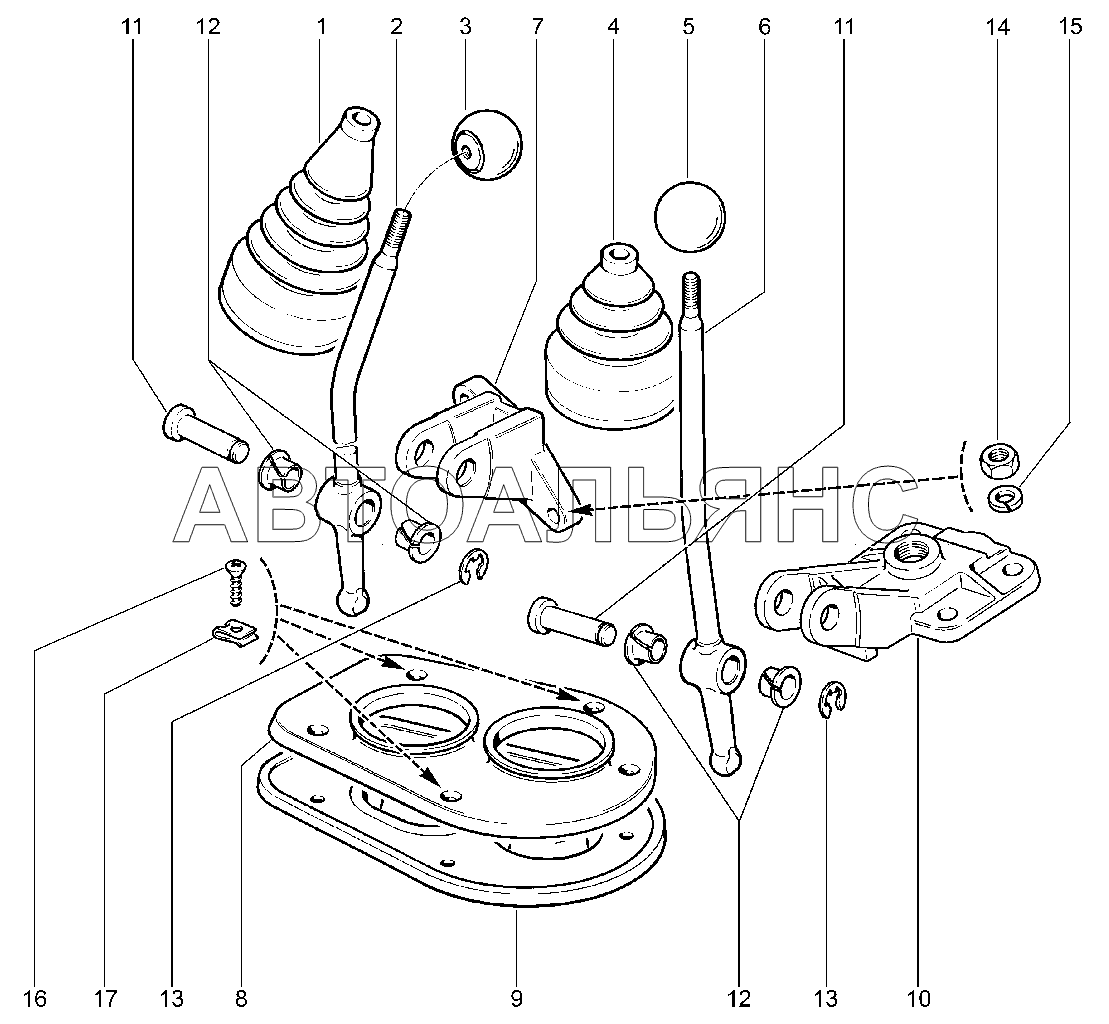 11 12 1 2 3 7 4 5 6 11 14 15

АВТОАЛЬЯНС

16 17 13 8 9 12 13 10