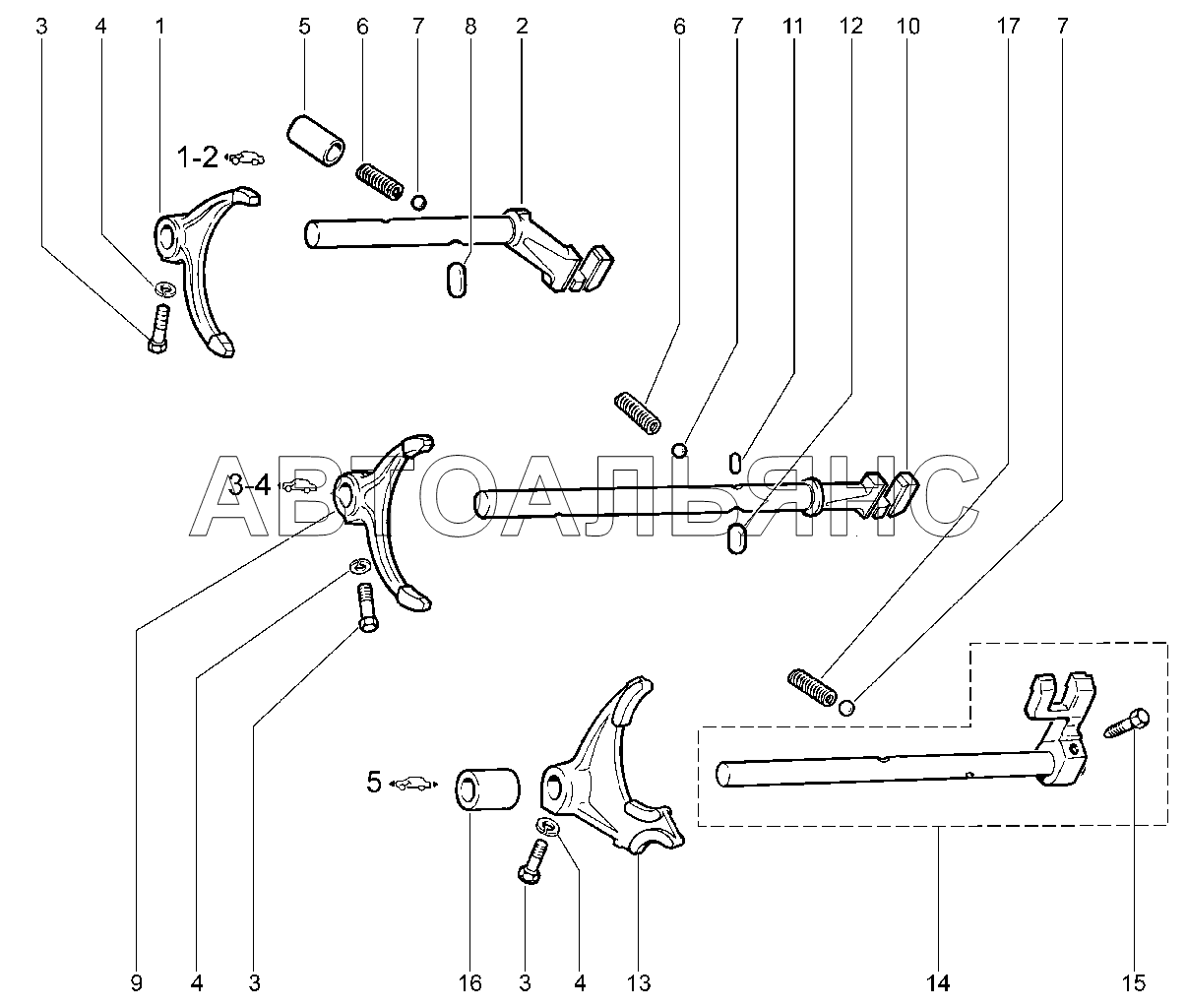 3 4 1 5 6 7 8 2 6 7 11 12 10 17 7

1-2

3-4

АВТОАЛЬЯНС

5

9 4 3 16 3 4 13 14 15