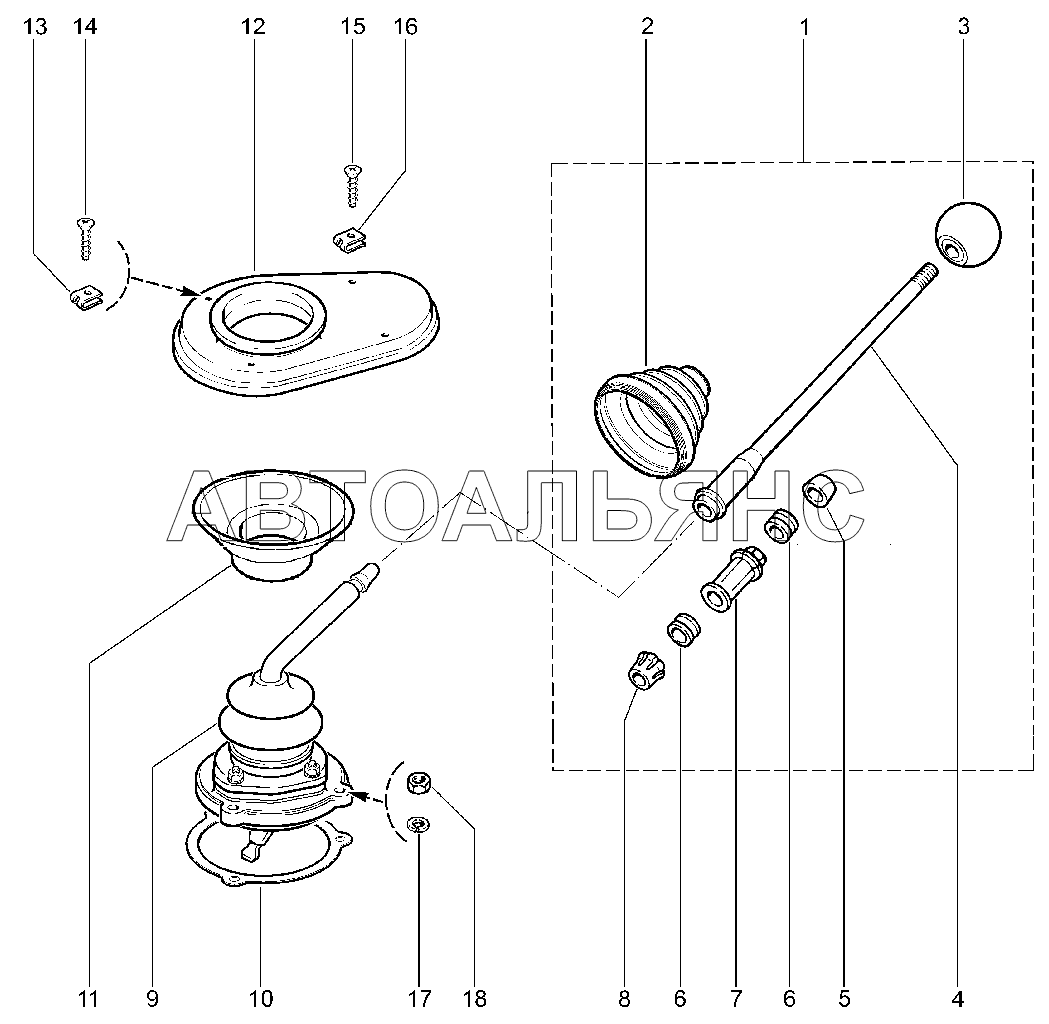 13 14 12 15 16 2 1 3

АВТОАЛЬЯНС

11 9 10 17 18 8 6 7 6 5 4