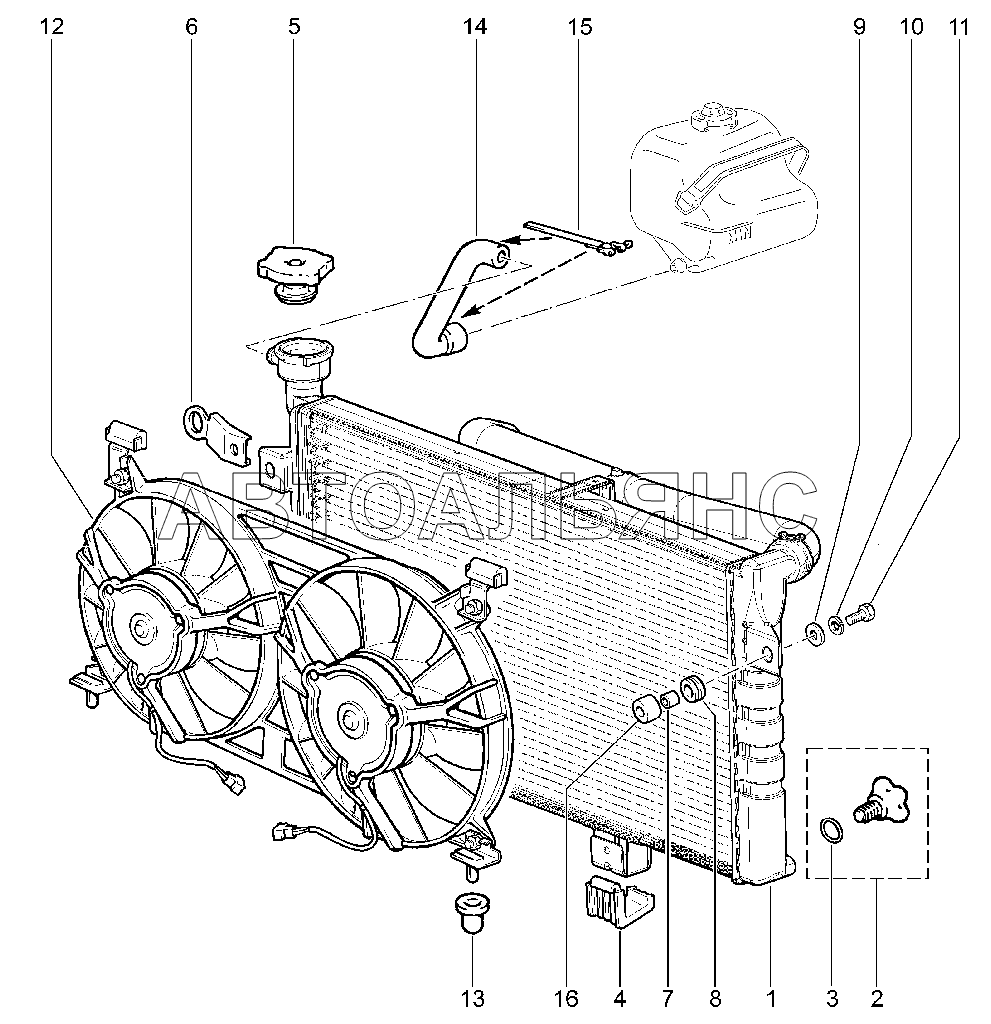 12 6 5 14 15 9 10 11

АВТОАЛЬЯНС

13 16 4 7 8 1 3 2