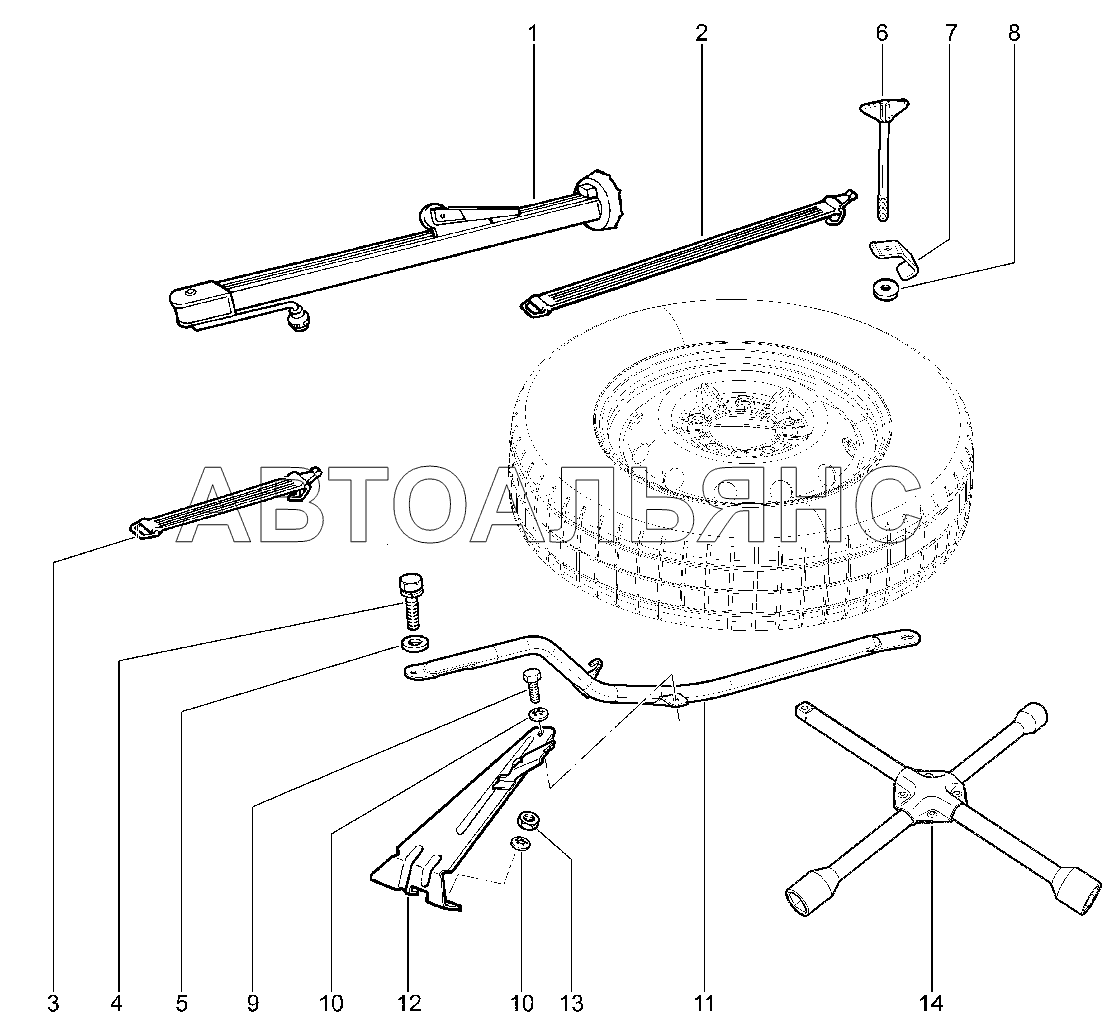 1
2
6
7
8
АВТОАЛЬЯНС
3
4
5
9
10
12
10
13
11
14