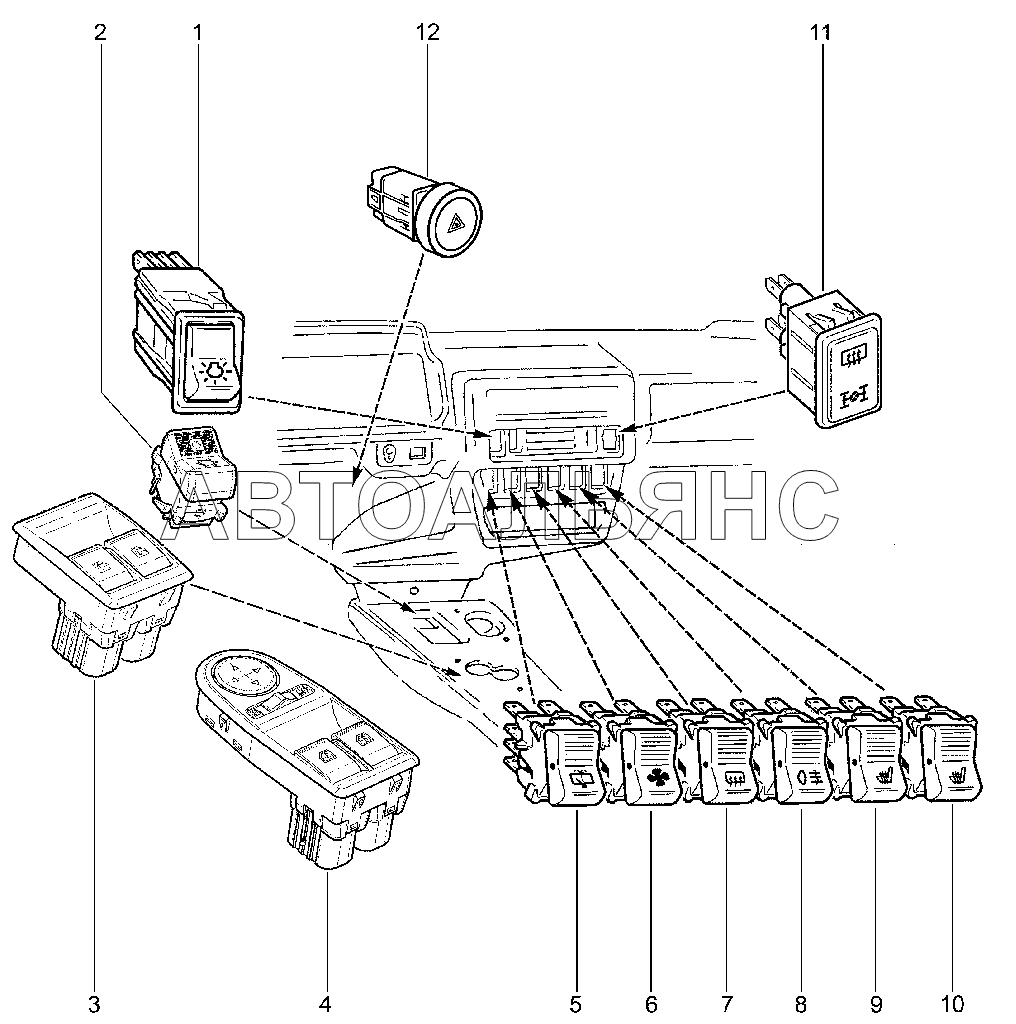 2 1 12 11

АВТОАЛЬЯНС

3 4 5 6 7 8 9 10