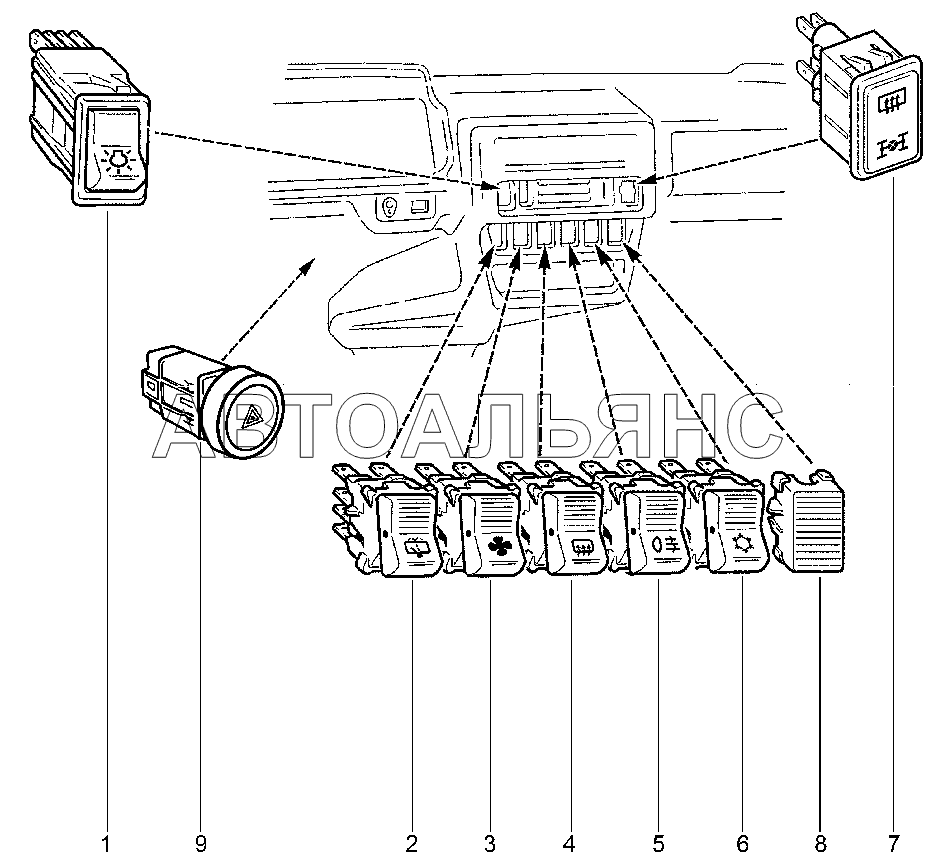 АВТОАЛЬЯНС

1 9 2 3 4 5 6 8 7