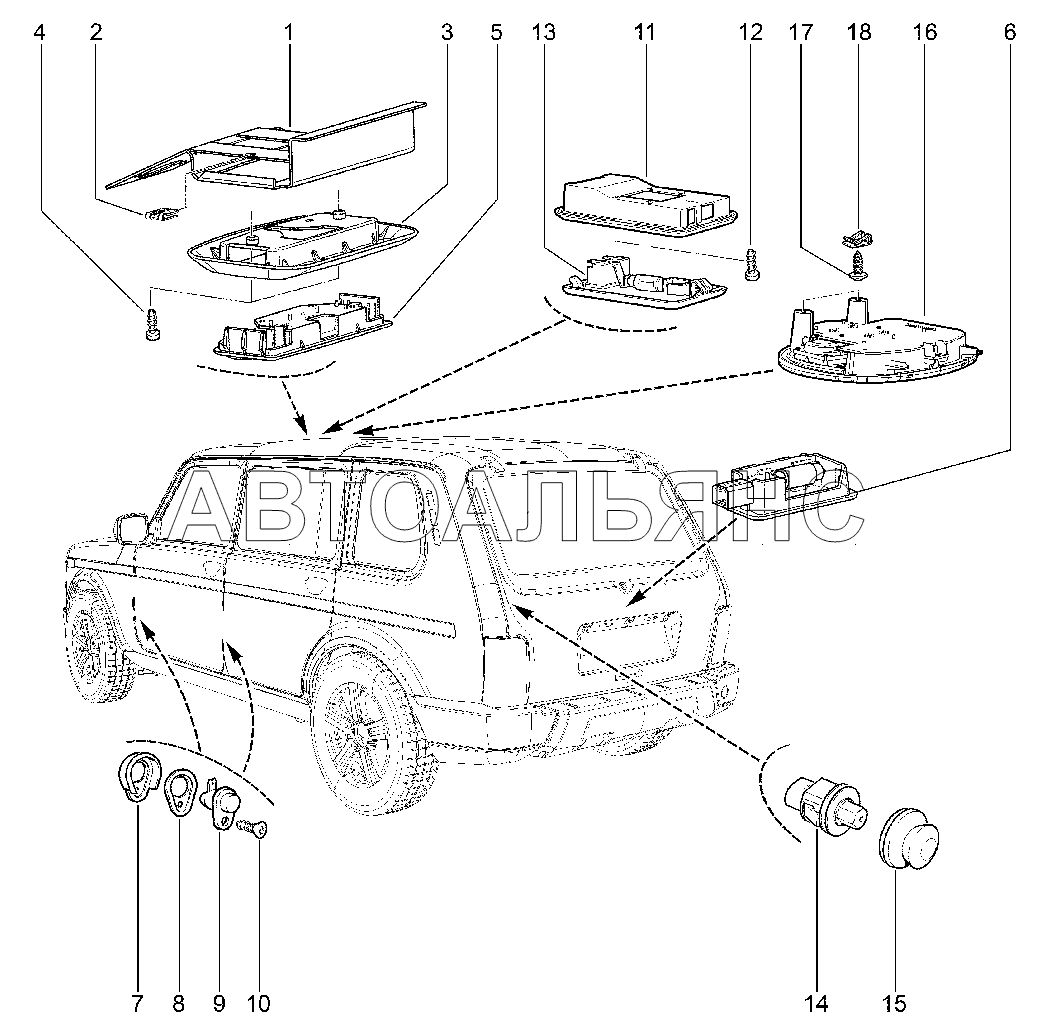 4 2 1 3 5 13 11 12 17 18 16 6

АВТОАЛЬЯНС

7 8 9 10 14 15