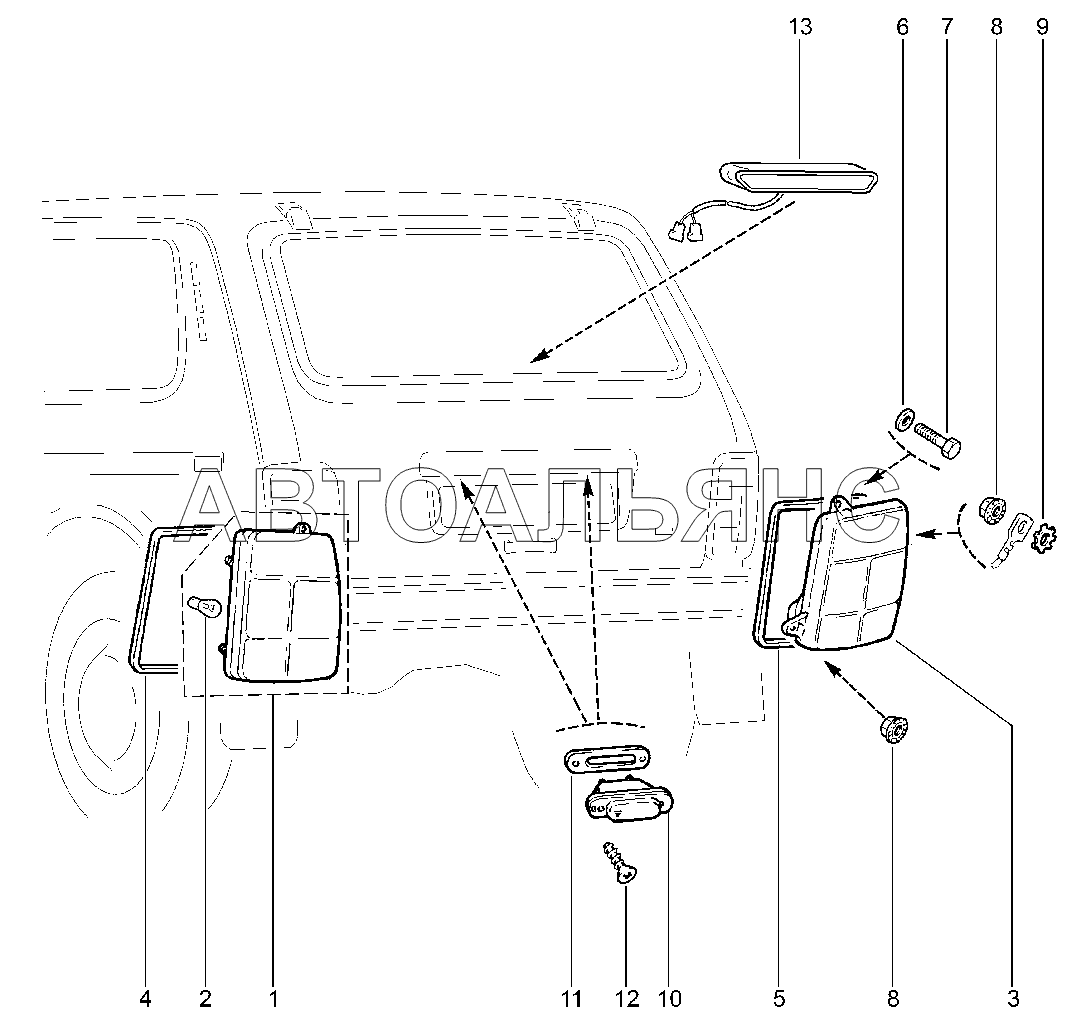 13
6
7
8
9
АВТОАЛЬЯНС
4
2
1
11
12
10
5
8
3