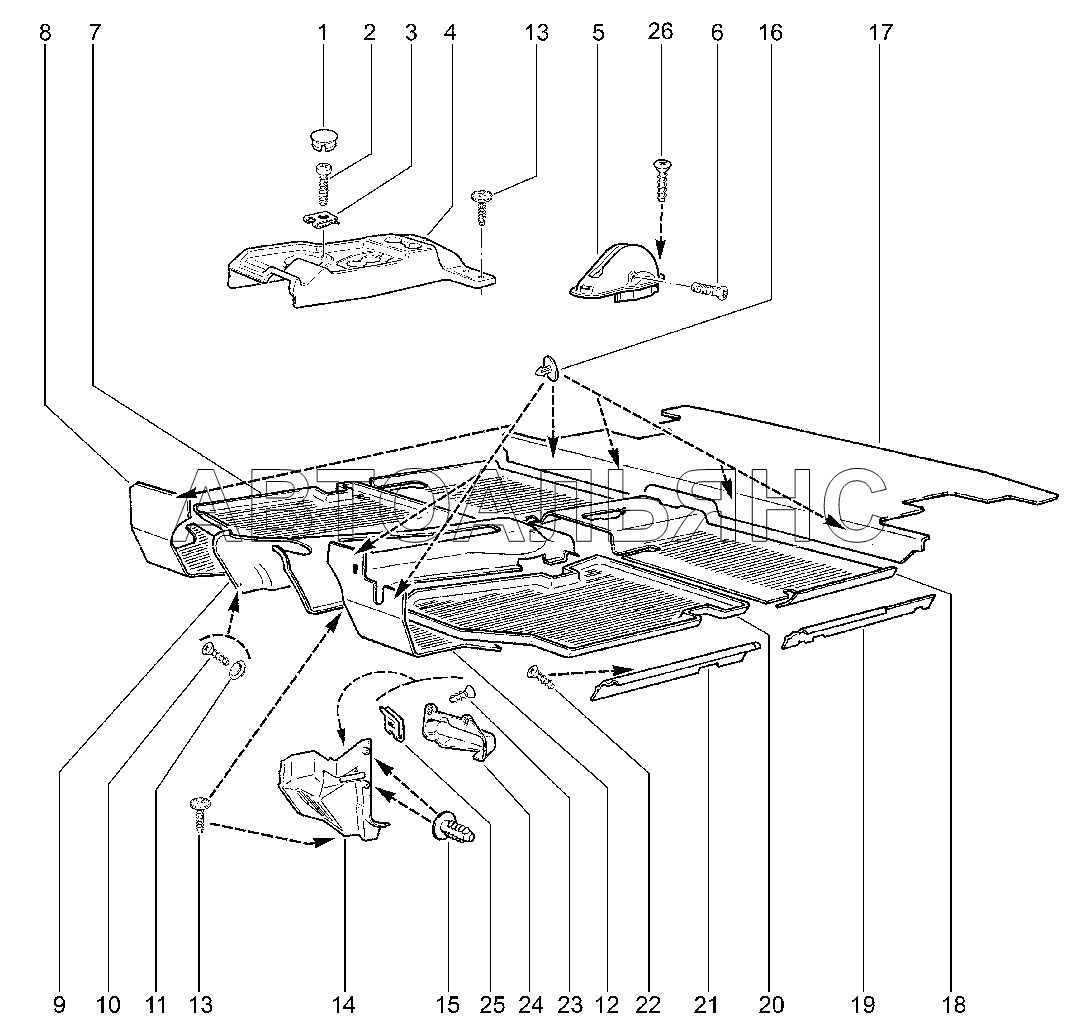 8 7 1 2 3 4 13 5 26 6 16 17

АВТОАЛЬЯНС

9 10 11 13 14 15 25 24 23 12 22 21 20 19 18