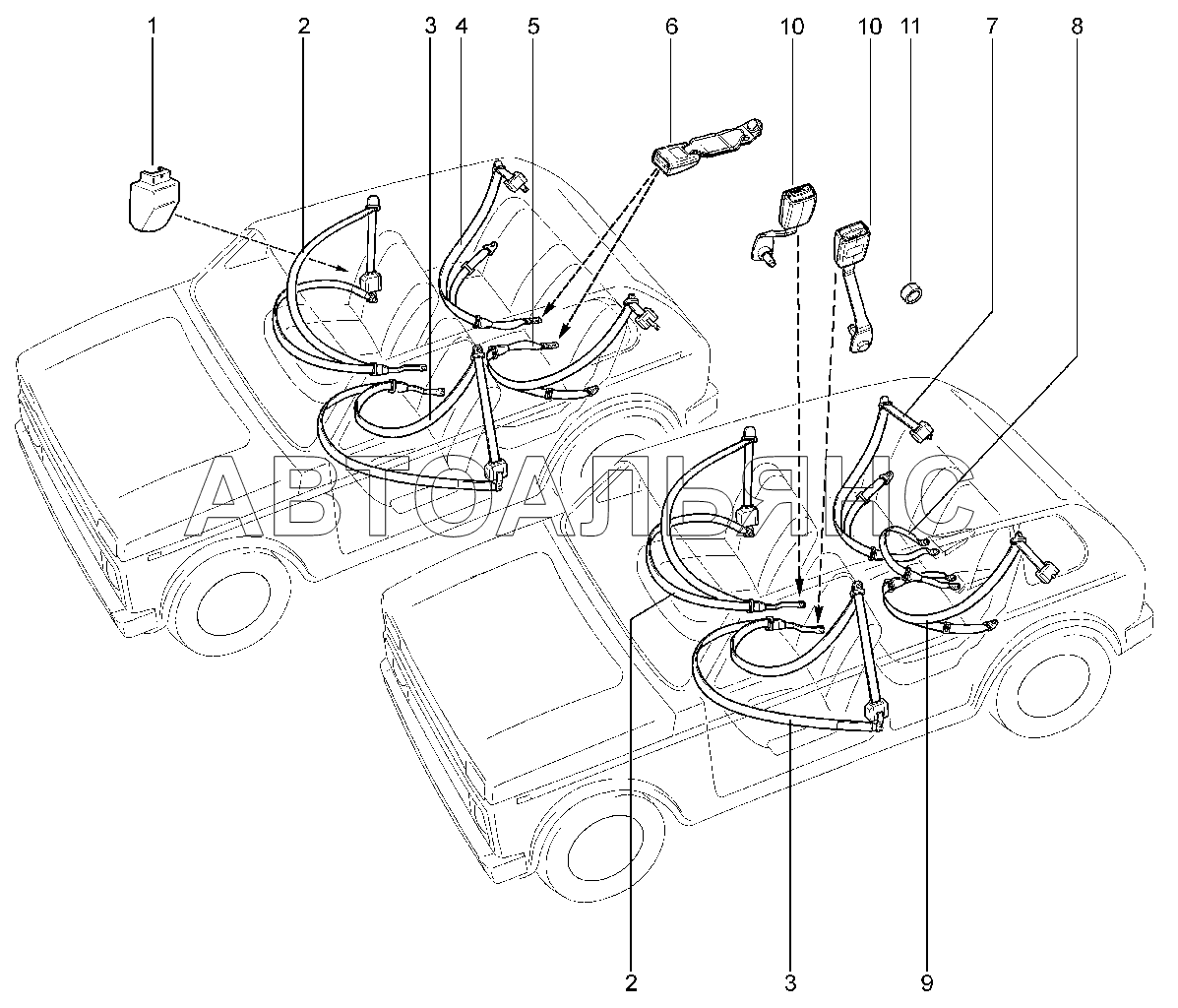 1 2 3 4 5 6 10 10 11 7 8

АВТОАЛЬЯНС

2 3 9